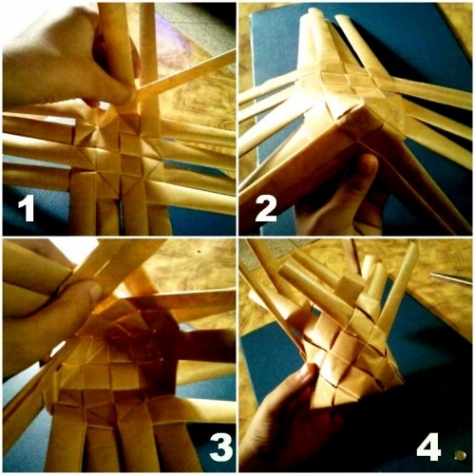 1

2

3

4