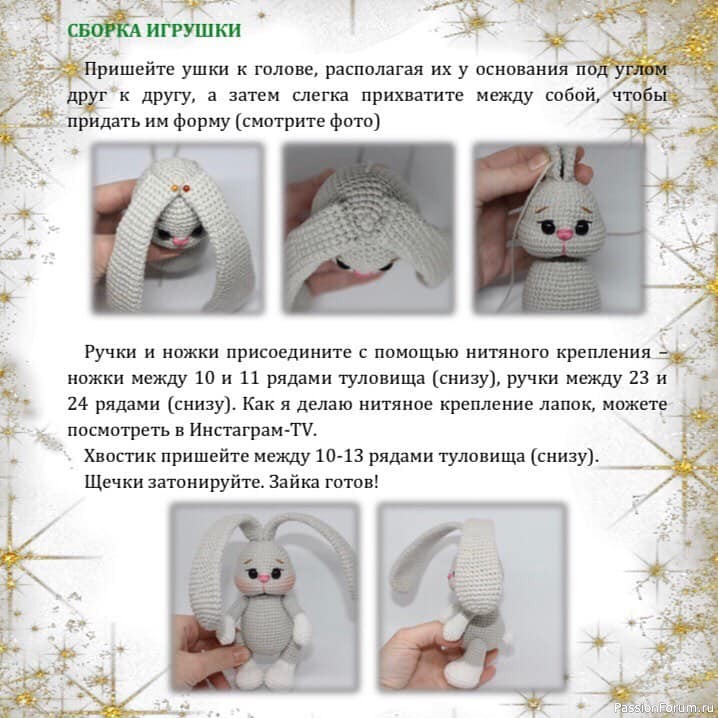 СБОРКА ИГРУШКИ

Пришейте ушки к голове, располагая их у основания под углом друг к другу, а затем слегка прихватите между собой, чтобы придать им форму (смотрите фото)

Ручки и ножки присоедините с помощью нитяного крепления – ножки между 10 и 11 рядами туловища (снизу), ручки между 23 и 24 рядами (снизу). Как я делаю нитяное крепление лапок, можете посмотреть в Инстаграм-TV.

Хвостик пришейте между 10-13 рядами туловища (снизу).

Щечки затонируйте. Зайка готов!

PassionForum.ru