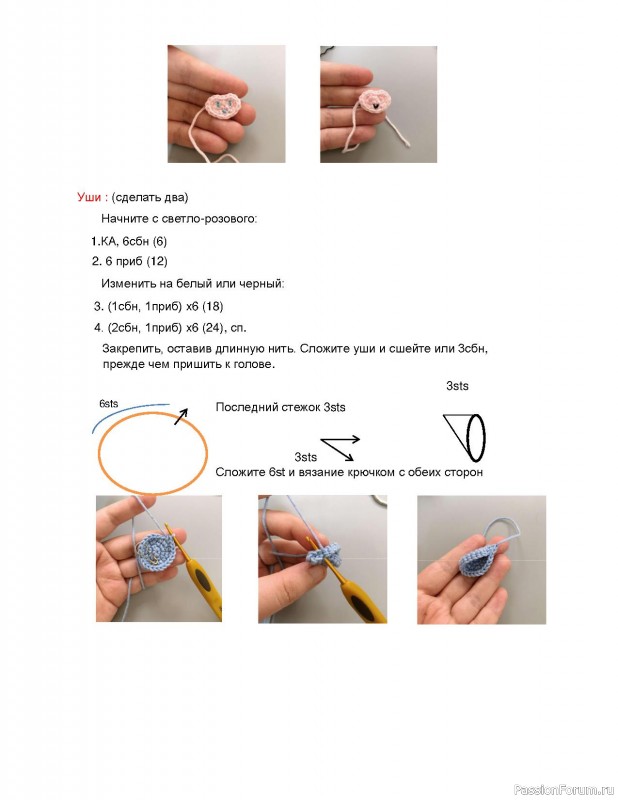 Уши : (сделать два)

Начните с светло-розового:

1.КА, 6сбн (6)

2. 6 приб (12)

Изменить на белый или черный:

3. (1сбн, 1приб) x6 (18)

4. (2сбн, 1приб) x6 (24), сп.

Закрепить, оставив длинную нить. Сложите уши и сшейте или 3сбн, прежде чем пришить к голове.

6sts

Последний стежок 3sts

3sts

3sts

Сложите 6st и вязание крючком с обеих сторон

PassionForum.ru