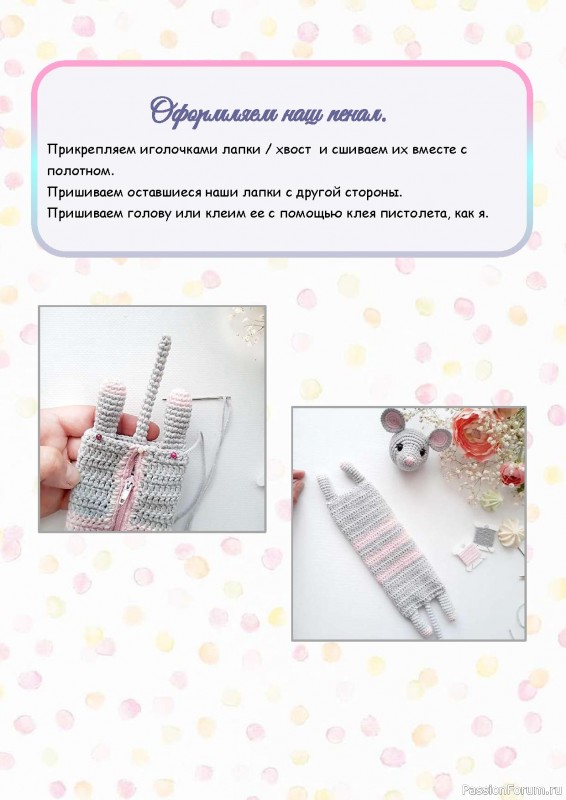 Оформляем наш пенал.

Прикрепляем иголочками лапки / хвост и сшиваем их вместе с полотном.
Пришиваем оставшиеся наши лапки с другой стороны.
Пришиваем голову или клеим ее с помощью клея пистолета, как я.

PassionForum.ru