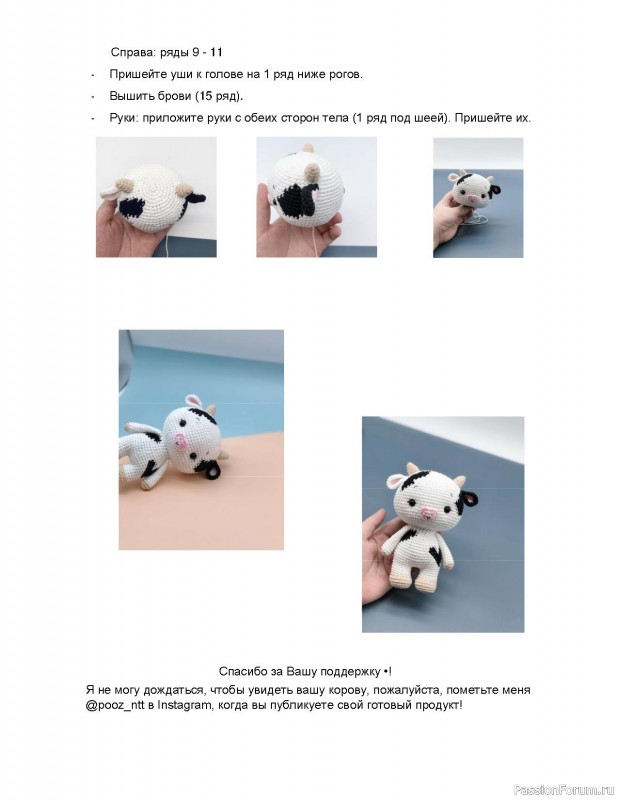 Справа: ряды 9 - 11

- Пришейте уши к голове на 1 ряд ниже рогов.
- Вышить брови (15 ряд).
- Руки: приложите руки с обеих сторон тела (1 ряд под шеей). Пришейте их.

Спасибо за Вашу поддержку •!
Я не могу дождаться, чтобы увидеть вашу корову, пожалуйста, пометьте меня @pooz_ntt в Instagram, когда вы публикуете свой готовый продукт!

PassionForum.ru