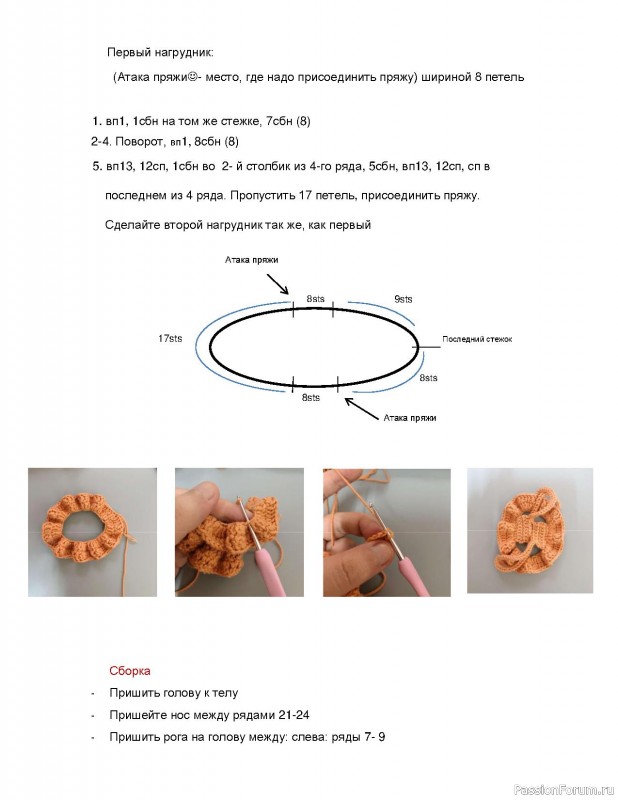 Первый нагрудник:

(Атака пряжи☺- место, где надо присоединить пряжу) шириной 8 петель

1. вп1, 1сбн на том же стежке, 7сбн (8)

2-4. Поворот, вп1, 8сбн (8)

5. вп13, 12сп, 1сбн во 2- й столбик из 4-го ряда, 5сбн, вп13, 12сп, сп в последнем из 4 ряда. Пропустить 17 петель, присоединить пряжу.

Сделайте второй нагрудник так же, как первый

Атака пряжи

8sts

9sts

17sts

Последний стежок

8sts

8sts

Атака пряжи

Сборка

- Пришить голову к телу
- Пришейте нос между рядами 21-24
- Пришить рога на голову между: слева: ряды 7- 9

PassionForum.ru