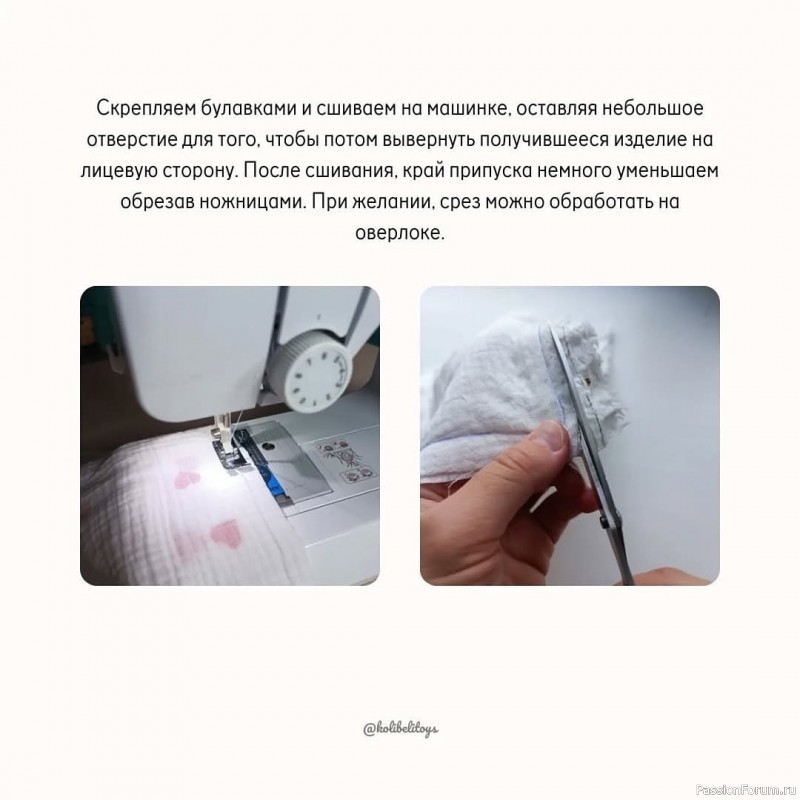 Скрепляем булавками и сшиваем на машинке, оставляя небольшое отверстие для того, чтобы потом вывернуть получившееся изделие на лицевую сторону. После сшивания, край припуска немного уменьшаем обрезав ножницами. При желании, срез можно обработать на оверлоке.

@kolibelitoys

PassionForum.ru