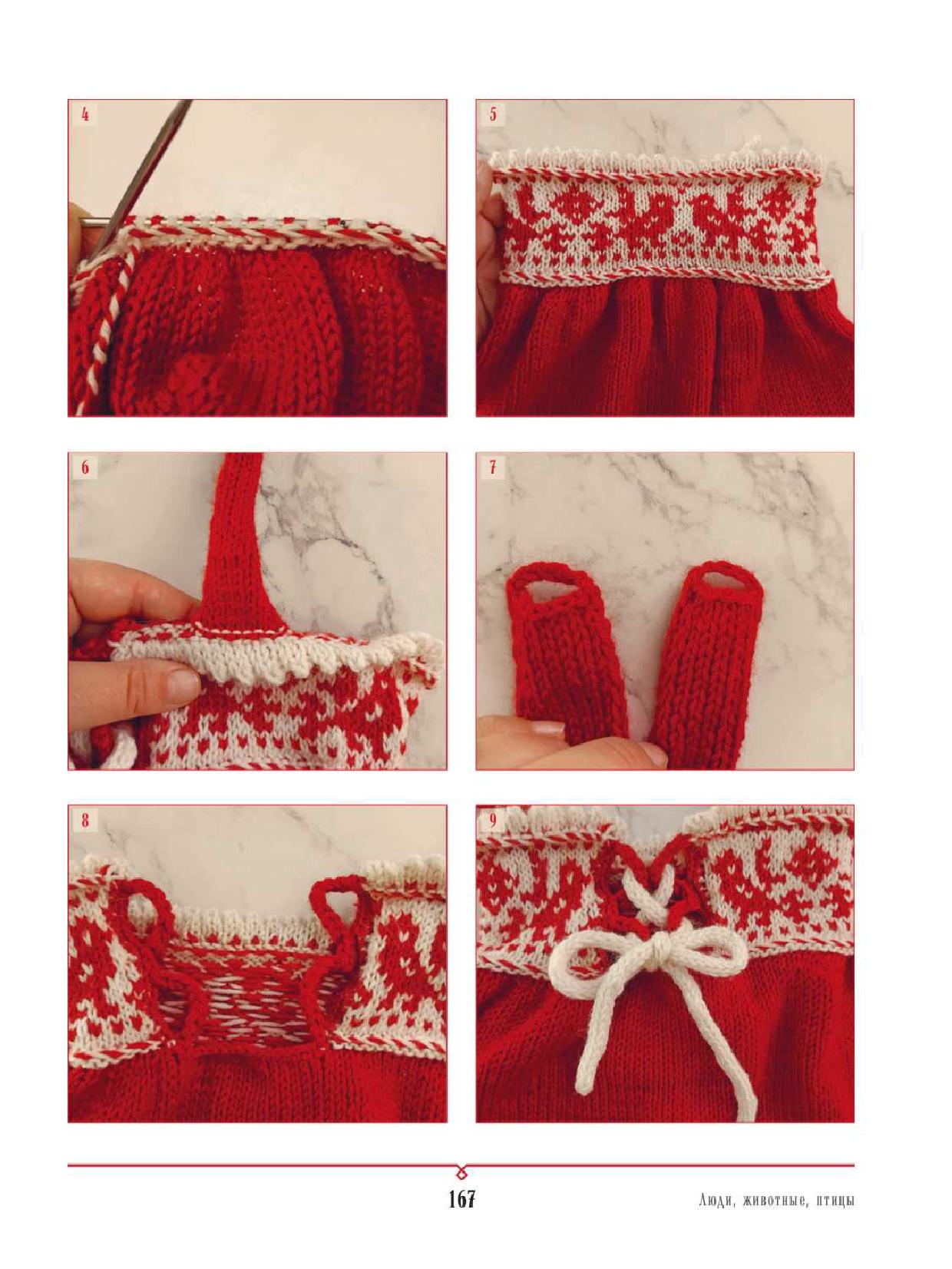 4

5

6

7

8

9

167

Люди, животные, птицы