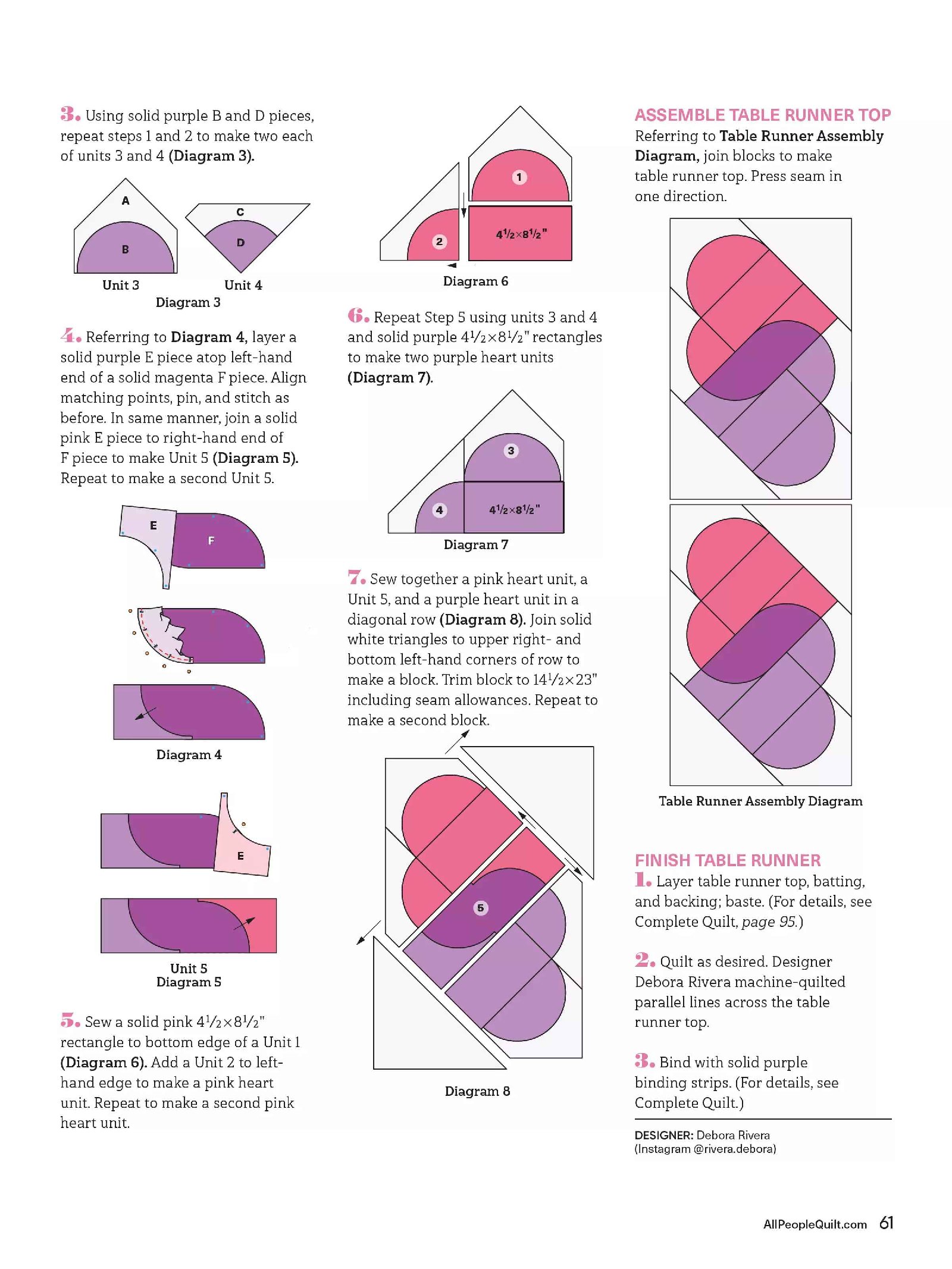 3. Using solid purple B and D pieces, repeat steps 1 and 2 to make two each of units 3 and 4 (Diagram 3).

A
B
C
D
Unit 3
Unit 4
Diagram 3

4. Referring to Diagram 4, layer a solid purple E piece atop left-hand end of a solid magenta F piece. Align matching points, pin, and stitch as before. In same manner, join a solid pink E piece to right-hand end of F piece to make Unit 5 (Diagram 5). Repeat to make a second Unit 5.

E
F
Diagram 4

E
Unit 5
Diagram 5

5. Sew a solid pink $4\frac{1}{2}\times8\frac{1}{2}$" rectangle to bottom edge of a Unit 1 (Diagram 6). Add a Unit 2 to left-hand edge to make a pink heart unit. Repeat to make a second pink heart unit.

1
2
$4\frac{1}{2}\times8\frac{1}{2}$"
Diagram 6

6. Repeat Step 5 using units 3 and 4 and solid purple $4\frac{1}{2}\times8\frac{1}{2}$" rectangles to make two purple heart units (Diagram 7).

3
4
$4\frac{1}{2}\times8\frac{1}{2}$"
Diagram 7

7. Sew together a pink heart unit, a Unit 5, and a purple heart unit in a diagonal row (Diagram 8). Join solid white triangles to upper right- and bottom left-hand corners of row to make a block. Trim block to $14\frac{1}{2}\times23$" including seam allowances. Repeat to make a second block.

5
Diagram 8

ASSEMBLE TABLE RUNNER TOP
Referring to Table Runner Assembly Diagram, join blocks to make table runner top. Press seam in one direction.

Table Runner Assembly Diagram

FINISH TABLE RUNNER
1. Layer table runner top, batting, and backing; baste. (For details, see Complete Quilt, page 95.)

2. Quilt as desired. Designer Debora Rivera machine-quilted parallel lines across the table runner top.

3. Bind with solid purple binding strips. (For details, see Complete Quilt.)

DESIGNER: Debora Rivera (Instagram @rivera.debora)

AllPeopleQuilt.com 61