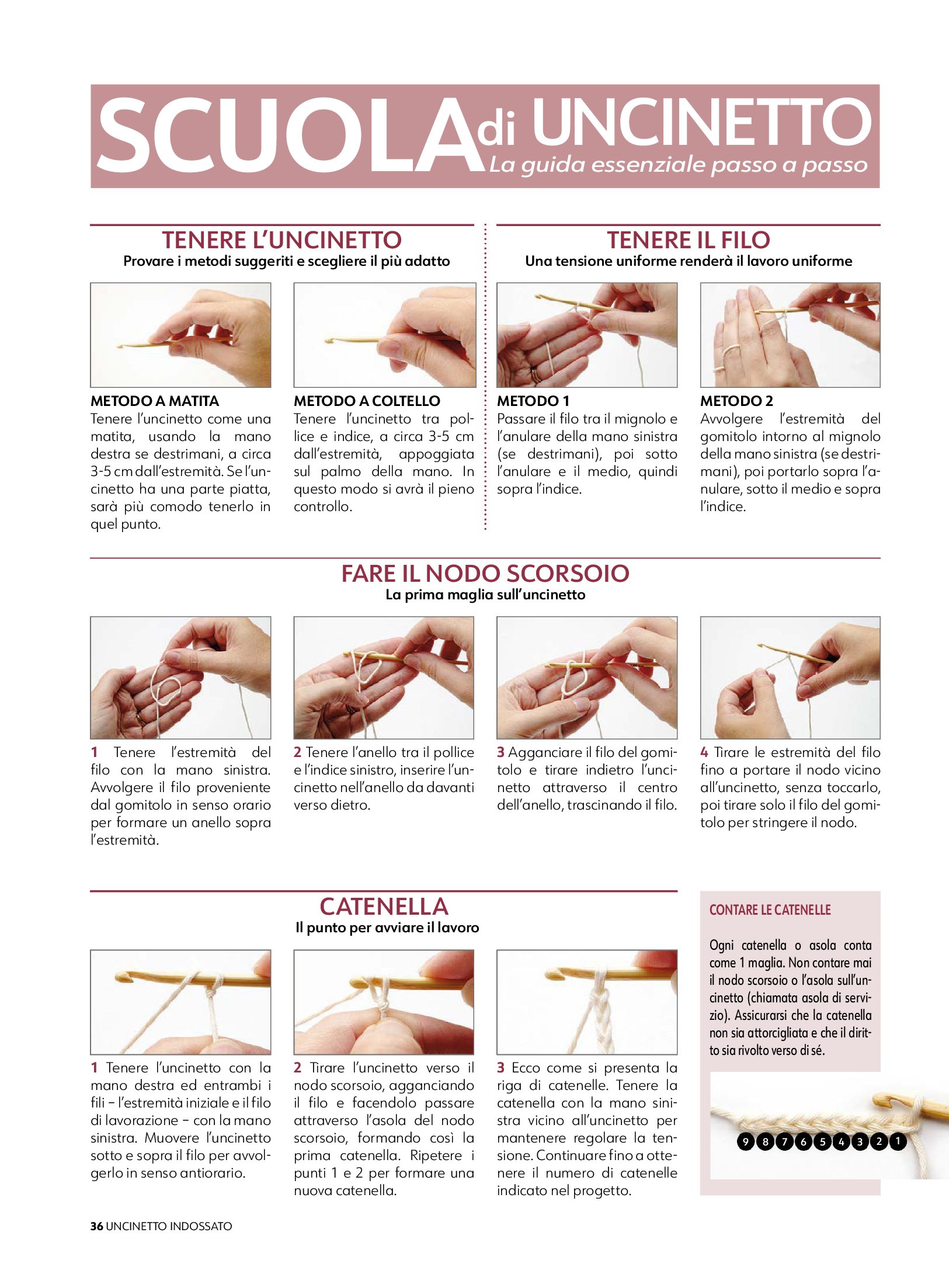 SCUOLA di UNCINETTO
La guida essenziale passo a passo

TENERE L'UNCINETTO
Provare i metodi suggeriti e scegliere il più adatto

METODO A MATITA
Tenere l'uncinetto come una matita, usando la mano destra se destrimani, a circa 3-5 cm dall'estremità. Se l'uncinetto ha una parte piatta, sarà più comodo tenerlo in quel punto.

METODO A COLTELLO
Tenere l'uncinetto tra pollice e indice, a circa 3-5 cm dall'estremità, appoggiata sul palmo della mano. In questo modo si avrà il pieno controllo.

TENERE IL FILO
Una tensione uniforme renderà il lavoro uniforme

METODO 1
Passare il filo tra il mignolo e l'anulare della mano sinistra (se destrimani), poi sotto l'anulare e il medio, quindi sopra l'indice.

METODO 2
Avvolgere l'estremità del gomitolo intorno al mignolo della mano sinistra (se destrimani), poi portarlo sopra l'anulare, sotto il medio e sopra l'indice.

FARE IL NODO SCORSOIO
La prima maglia sull'uncinetto

1 Tenere l'estremità del filo con la mano sinistra. Avvolgere il filo proveniente dal gomitolo in senso orario per formare un anello sopra l'estremità.

2 Tenere l'anello tra il pollice e l'indice sinistro, inserire l'uncinetto nell'anello da davanti verso dietro.

3 Agganciare il filo del gomitolo e tirare indietro l'uncinetto attraverso il centro dell'anello, trascinando il filo.

4 Tirare le estremità del filo fino a portare il nodo vicino all'uncinetto, senza toccarlo, poi tirare solo il filo del gomitolo per stringere il nodo.

CATENELLA
Il punto per avviare il lavoro

1 Tenere l'uncinetto con la mano destra ed entrambi i fili – l'estremità iniziale e il filo di lavorazione – con la mano sinistra. Muovere l'uncinetto sotto e sopra il filo per avvolgerlo in senso antiorario.

2 Tirare l'uncinetto verso il nodo scorsoio, agganciando il filo e facendolo passare attraverso l'asola del nodo scorsoio, formando così la prima catenella. Ripetere i punti 1 e 2 per formare una nuova catenella.

3 Ecco come si presenta la riga di catenelle. Tenere la catenella con la mano sinistra vicino all'uncinetto per mantenere regolare la tensione. Continuare fino a ottenere il numero di catenelle indicato nel progetto.

CONTARE LE CATENELLE
Ogni catenella o asola conta come 1 maglia. Non contare mai il nodo scorsoio o l'asola sull'uncinetto (chiamata asola di servizio). Assicurarsi che la catenella non sia attorcigliata e che il diritto sia rivolto verso di sé.

9 8 7 6 5 4 3 2 1

36 UNCINETTO INDOSSATO