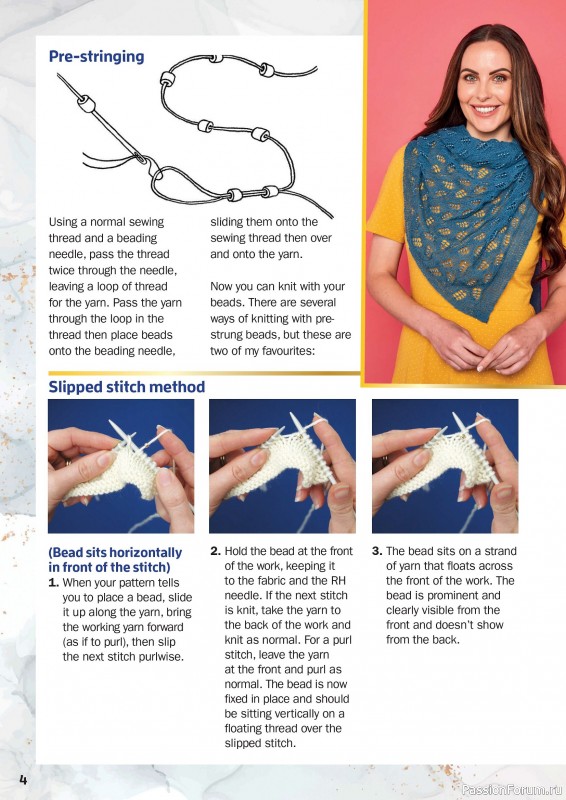 Pre-stringing

Using a normal sewing thread and a beading needle, pass the thread twice through the needle, leaving a loop of thread for the yarn. Pass the yarn through the loop in the thread then place beads onto the beading needle, sliding them onto the sewing thread then over and onto the yarn.

Now you can knit with your beads. There are several ways of knitting with pre-strung beads, but these are two of my favourites:

Slipped stitch method

(Bead sits horizontally in front of the stitch)
1. When your pattern tells you to place a bead, slide it up along the yarn, bring the working yarn forward (as if to purl), then slip the next stitch purlwise.

2. Hold the bead at the front of the work, keeping it to the fabric and the RH needle. If the next stitch is knit, take the yarn to the back of the work and knit as normal. For a purl stitch, leave the yarn at the front and purl as normal. The bead is now fixed in place and should be sitting vertically on a floating thread over the slipped stitch.

3. The bead sits on a strand of yarn that floats across the front of the work. The bead is prominent and clearly visible from the front and doesn't show from the back.

4

PassionForum.ru