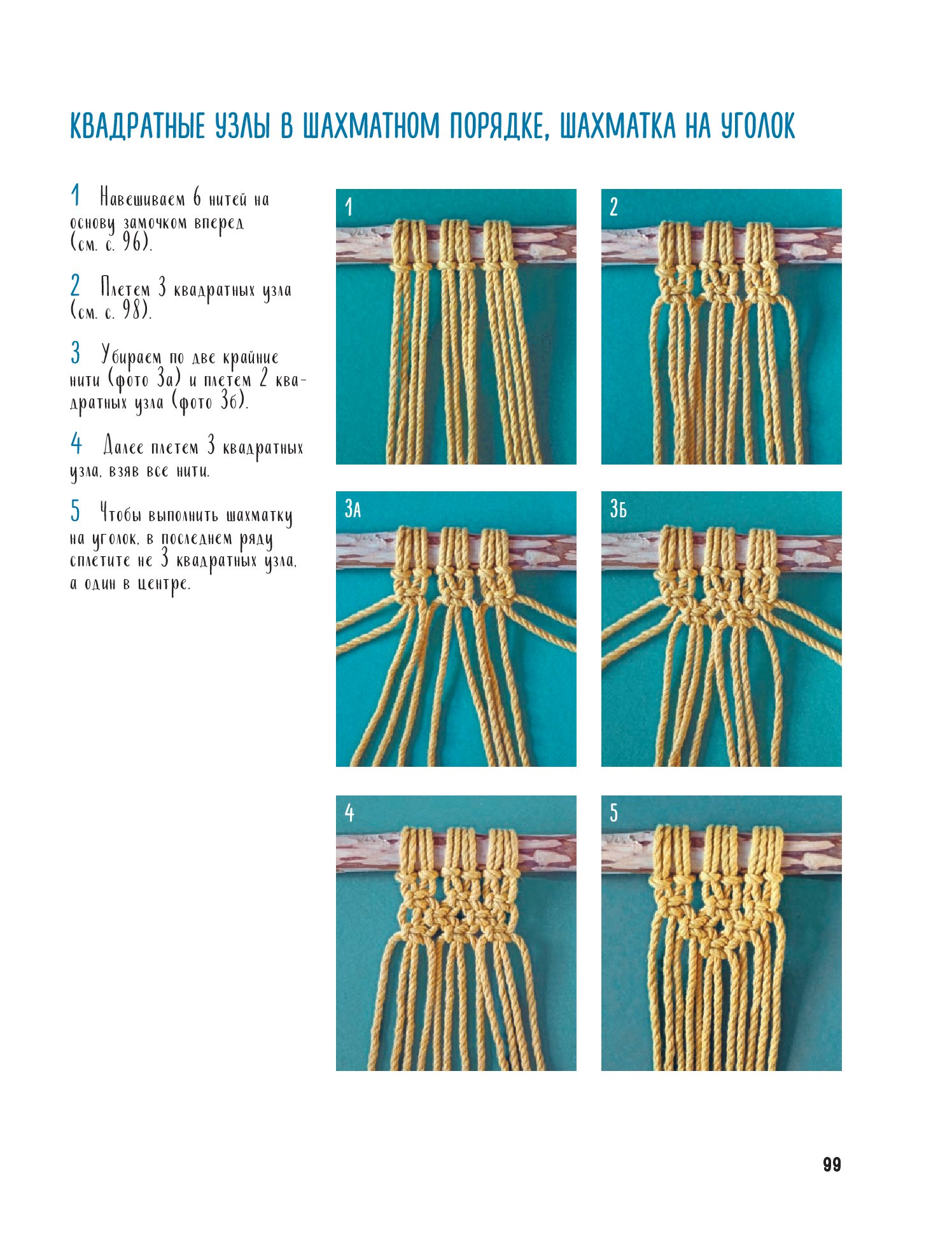 КВАДРАТНЫЕ УЗЛЫ В ШАХМАТНОМ ПОРЯДКЕ, ШАХМАТКА НА УГОЛОК

1 Навешиваем 6 нитей на основу замочком вперед (см. с. 96).

2 Плетем 3 квадратных узла (см. с. 98).

3 Убираем по две крайние нити (фото 3а) и плетем 2 квадратных узла (фото 3б).

4 Далее плетем 3 квадратных узла, взяв все нити.

5 Чтобы выполнить шахматку на уголок, в последнем ряду сплетите не 3 квадратных узла, а один в центре.

1

2

3А

3Б

4

5

99