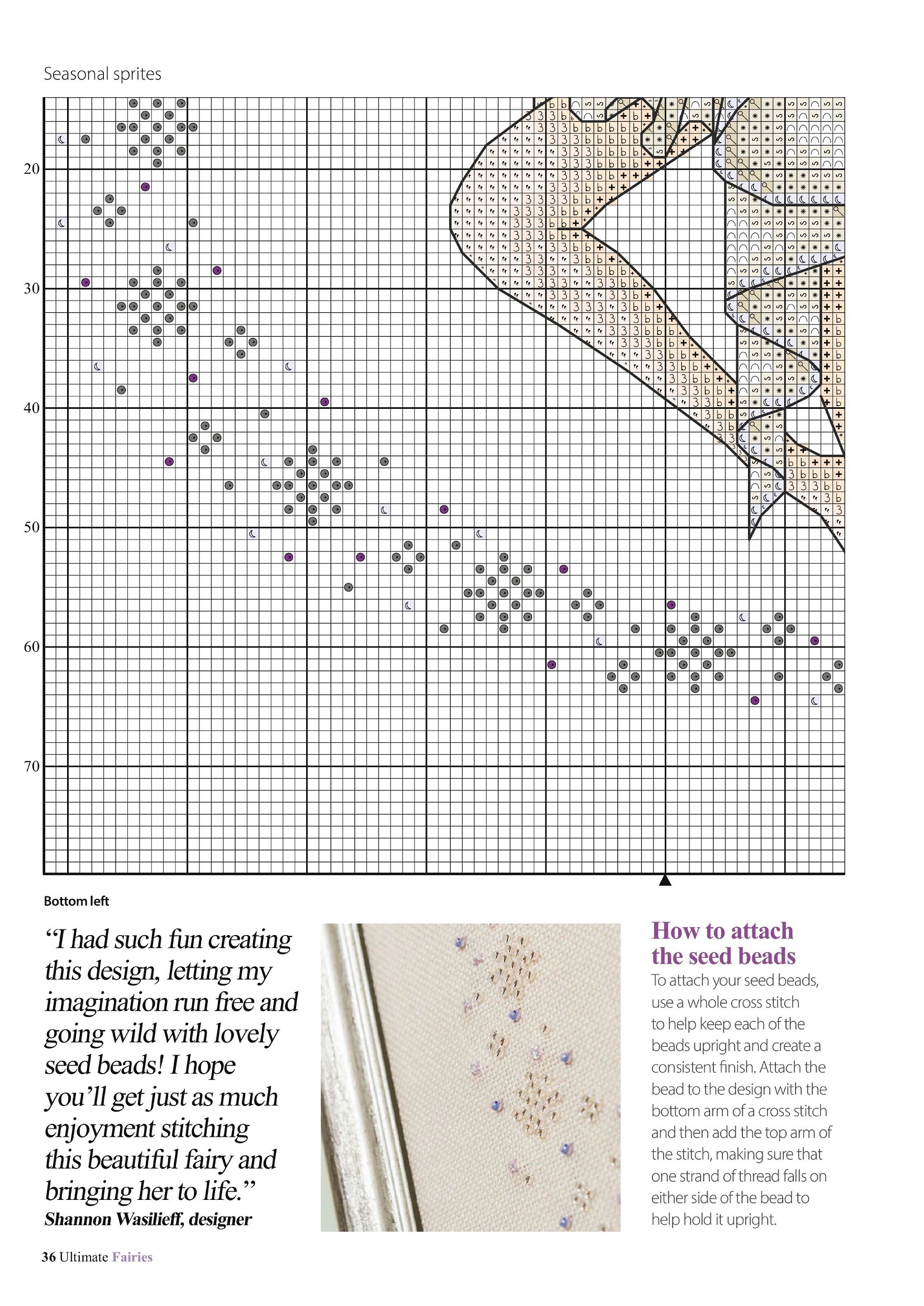 Seasonal sprites

20

30

40

50

60

70

Bottom left

"I had such fun creating this design, letting my imagination run free and going wild with lovely seed beads! I hope you'll get just as much enjoyment stitching this beautiful fairy and bringing her to life."
Shannon Wasilieff, designer

How to attach the seed beads
To attach your seed beads, use a whole cross stitch to help keep each of the beads upright and create a consistent finish. Attach the bead to the design with the bottom arm of a cross stitch and then add the top arm of the stitch, making sure that one strand of thread falls on either side of the bead to help hold it upright.

36 Ultimate Fairies