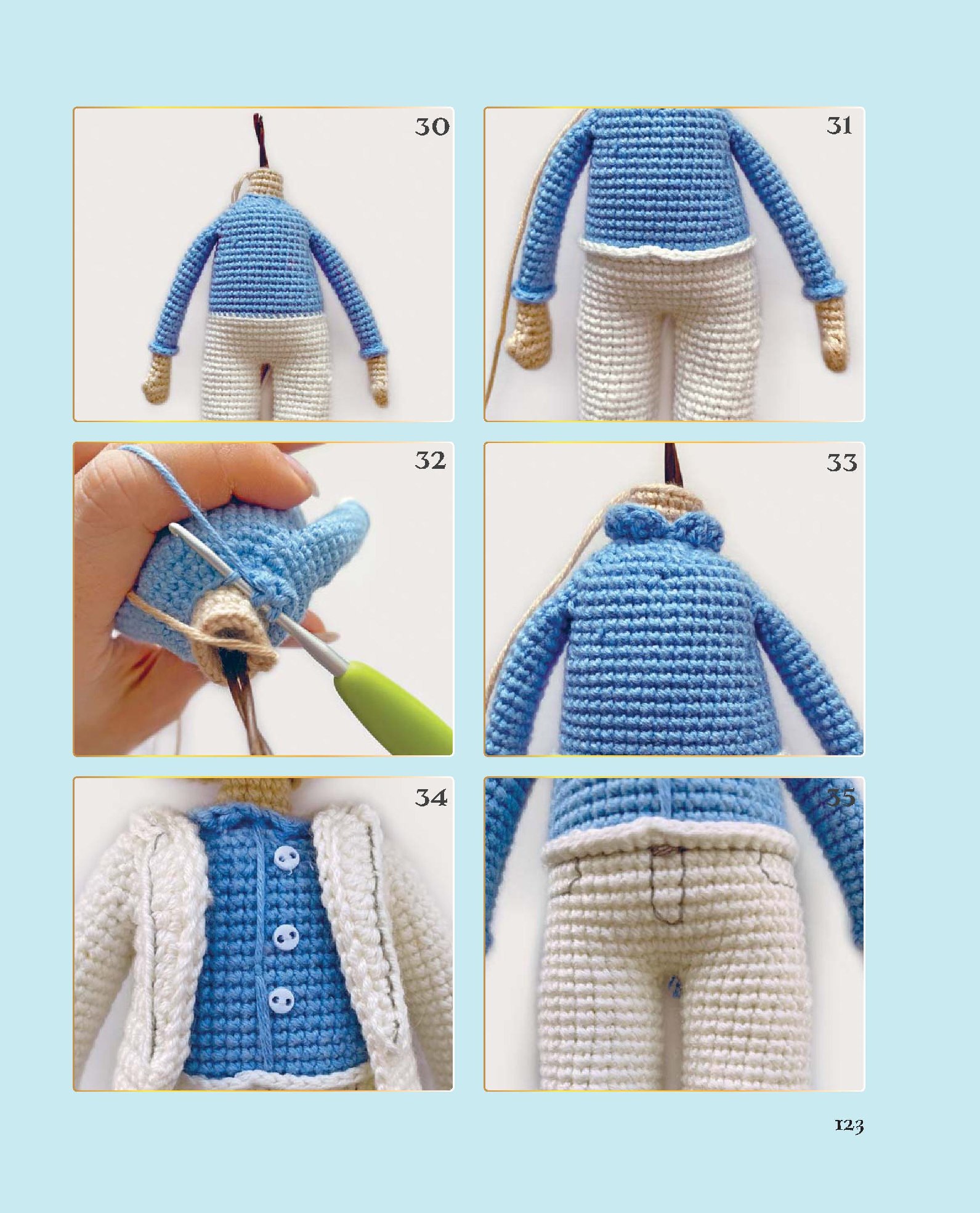 30

31

32

33

34

35

123