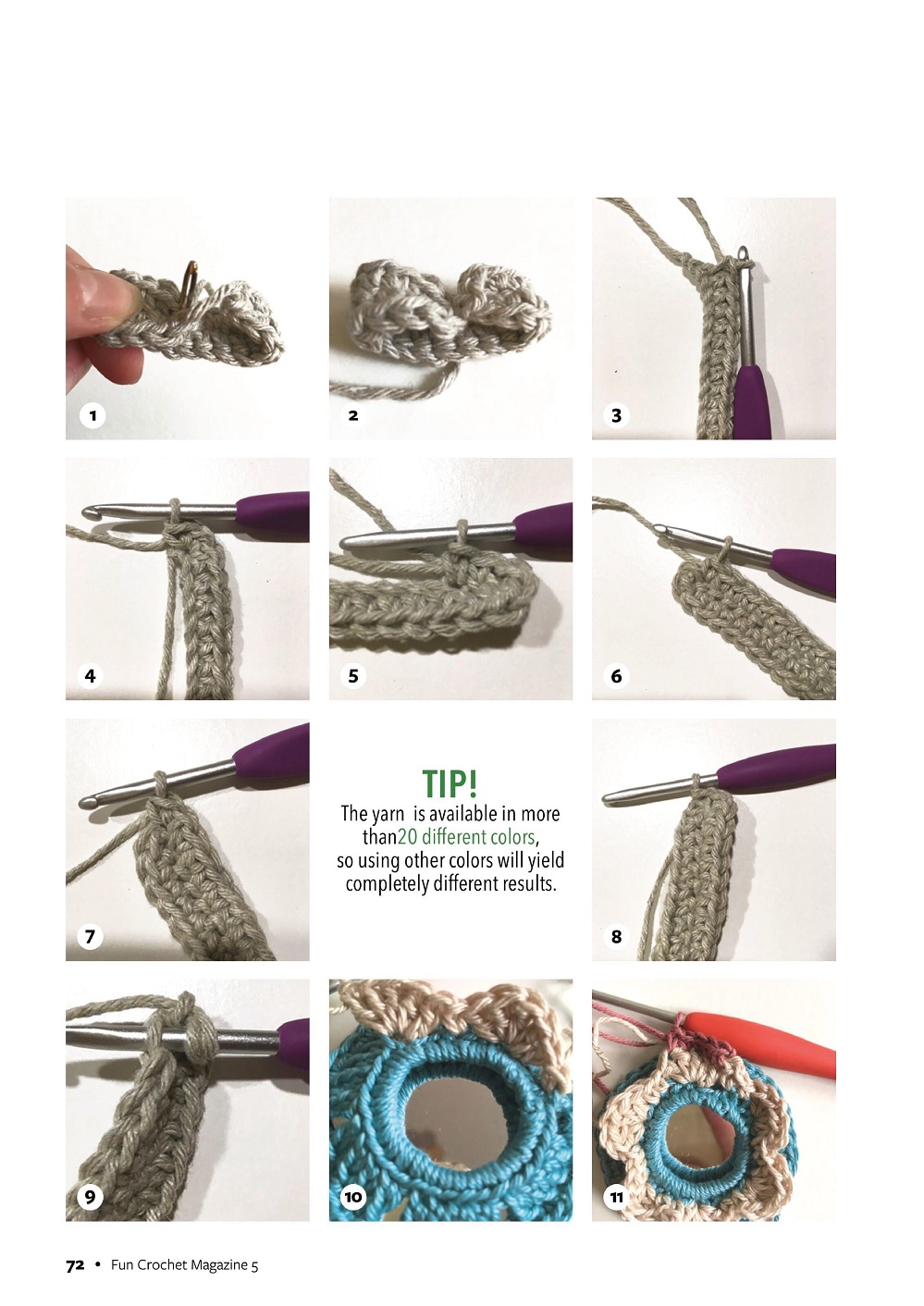 1

2

3

4

5

6

7

TIP!
The yarn  is available in more than20 different colors, so using other colors will yield completely different results.

8

9

10

11

72 • Fun Crochet Magazine 5