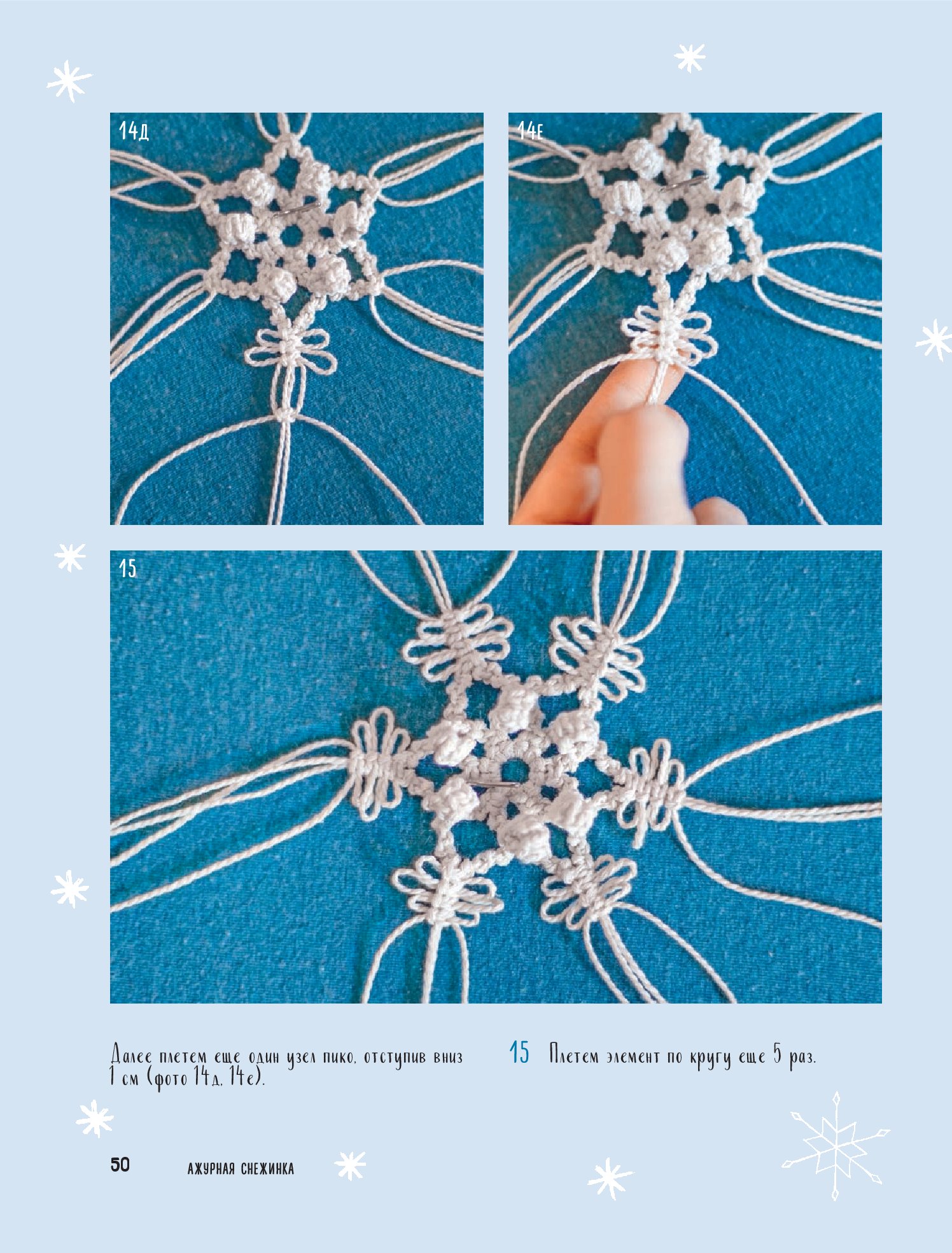 14д

14е

15

Далее плетем еще один узел пико, отступив вниз 1 см (фото 14д, 14е).

15 Плетем элемент по кругу еще 5 раз.

50 АЖУРНАЯ СНЕЖИНКА