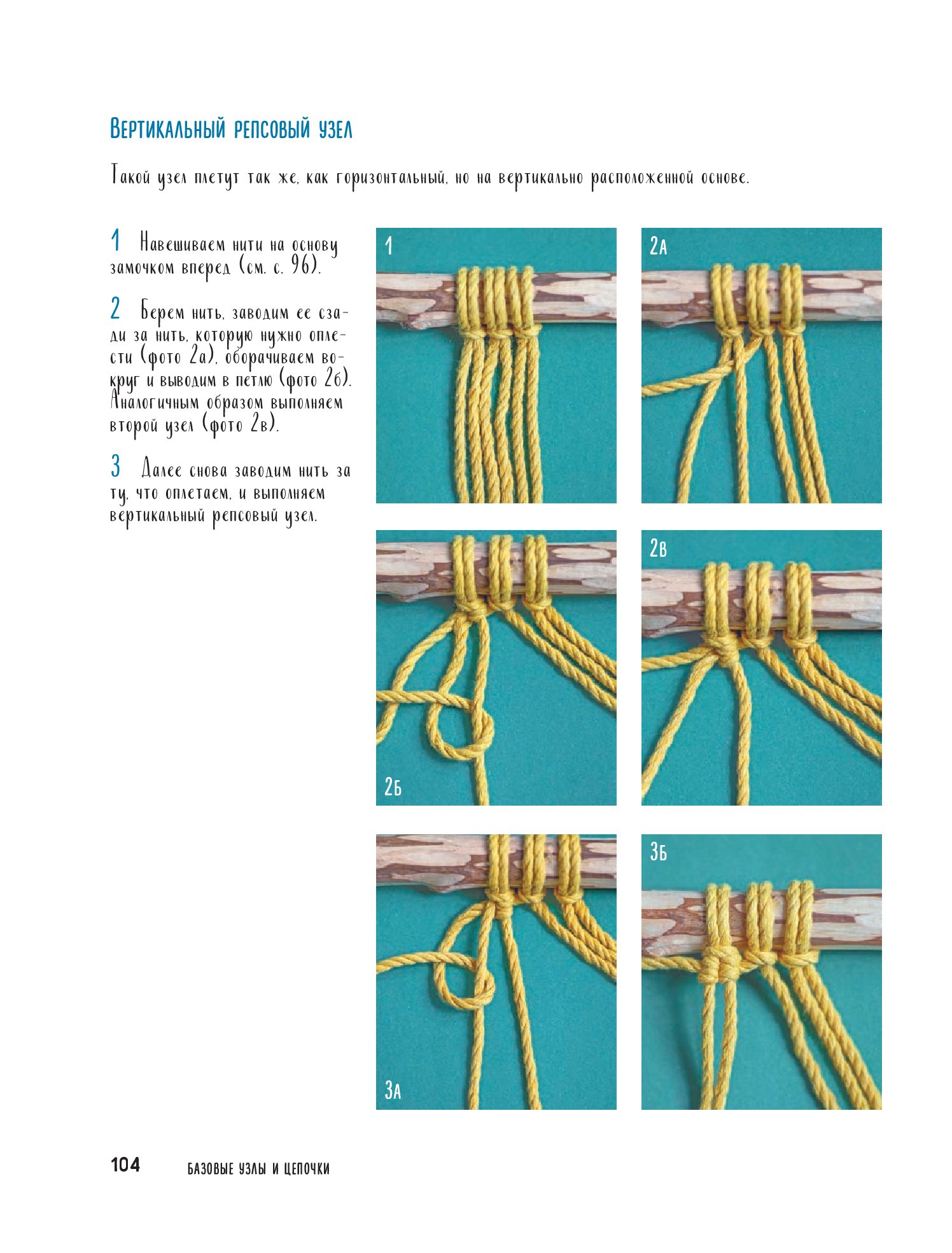 Вертикальный репсовый узел

Такой узел плетут так же, как горизонтальный, но на вертикально расположенной основе.

1 Навешиваем нити на основу замочком вперед (см. с. 96).

2 Берем нить, заводим ее сзади за нить, которую нужно оплести (фото 2а), оборачиваем вокруг и выводим в петлю (фото 2б). Аналогичным образом выполняем второй узел (фото 2в).

3 Далее снова заводим нить за ту, что оплетаем, и выполняем вертикальный репсовый узел.

1

2а

2б

2в

3а

3б

104 Базовые узлы и цепочки