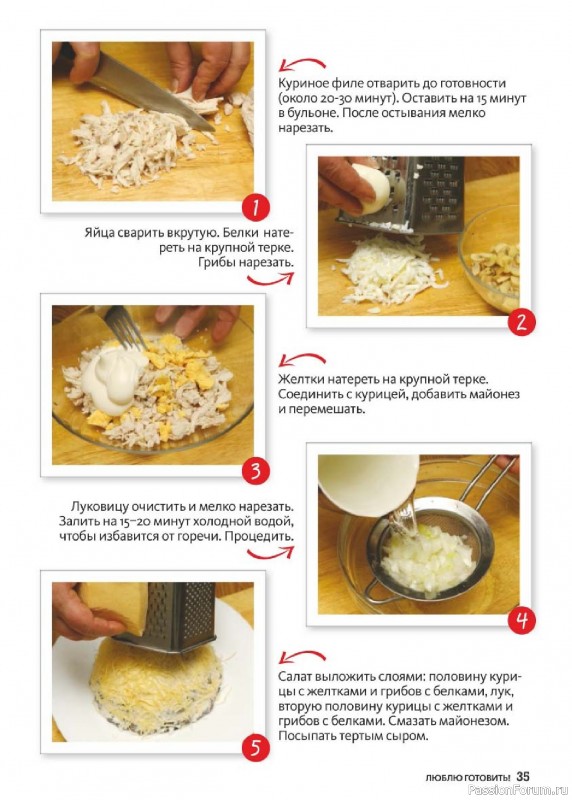 Куриное филе отварить до готовности (около 20-30 минут). Оставить на 15 минут в бульоне. После остывания мелко нарезать.

1

Яйца сварить вкрутую. Белки натереть на крупной терке. Грибы нарезать.

2

Желтки натереть на крупной терке. Соединить с курицей, добавить майонез и перемешать.

3

Луковицу очистить и мелко нарезать. Залить на 15–20 минут холодной водой, чтобы избавится от горечи. Процедить.

4

Салат выложить слоями: половину курицы с желтками и грибов с белками, лук, вторую половину курицы с желтками и грибов с белками. Смазать майонезом. Посыпать тертым сыром.

5

ЛЮБЛЮ ГОТОВИТЬ! 35

PassionForum.ru