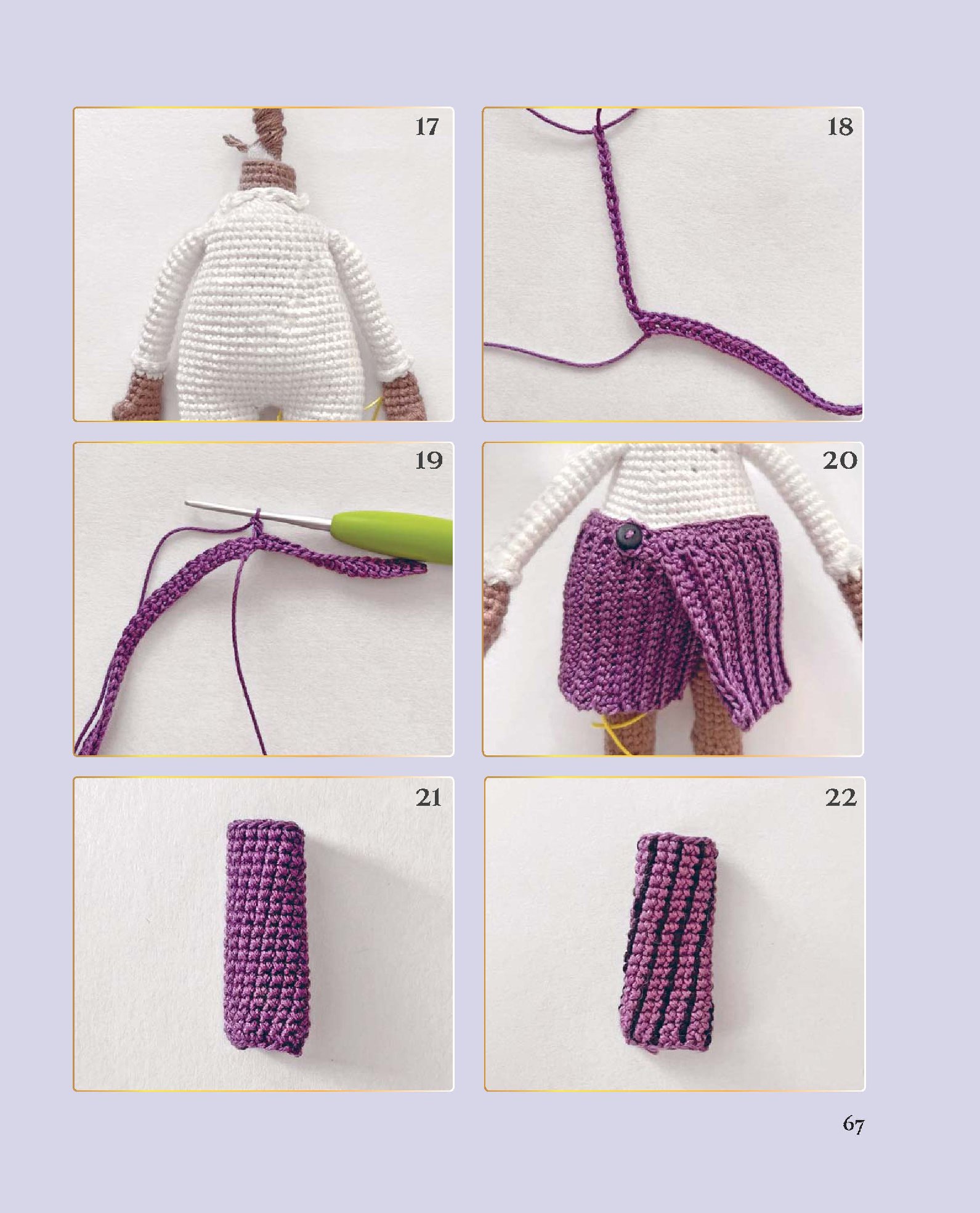 17

18

19

20

21

22

67