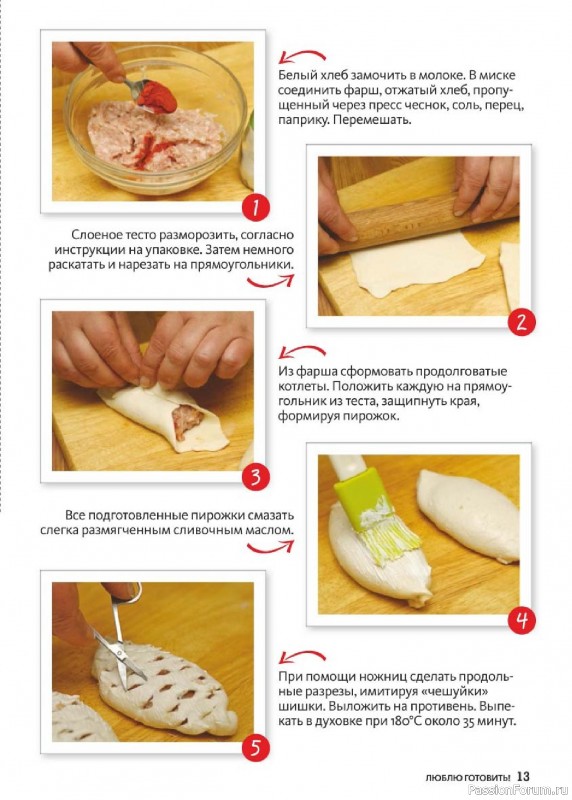 Белый хлеб замочить в молоке. В миске соединить фарш, отжатый хлеб, пропущенный через пресс чеснок, соль, перец, паприку. Перемешать.

1

Слоеное тесто разморозить, согласно инструкции на упаковке. Затем немного раскатать и нарезать на прямоугольники.

2

Из фарша сформовать продолговатые котлеты. Положить каждую на прямоугольник из теста, защипнуть края, формируя пирожок.

3

Все подготовленные пирожки смазать слегка размягченным сливочным маслом.

4

При помощи ножниц сделать продольные разрезы, имитируя «чешуйки» шишки. Выложить на противень. Выпекать в духовке при 180°С около 35 минут.

5

ЛЮБЛЮ ГОТОВИТЬ! 13

PassionForum.ru