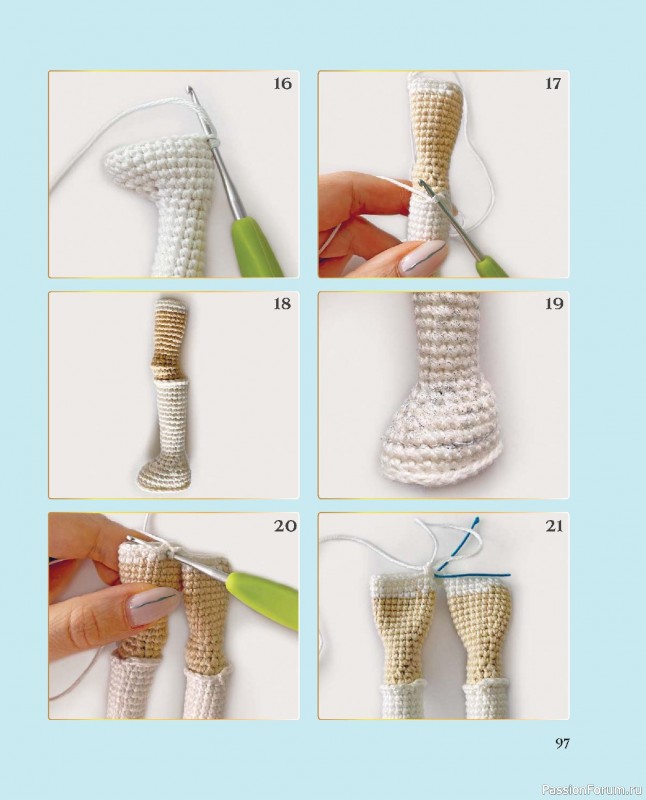 16

17

18

19

20

21

97

PassionForum.ru