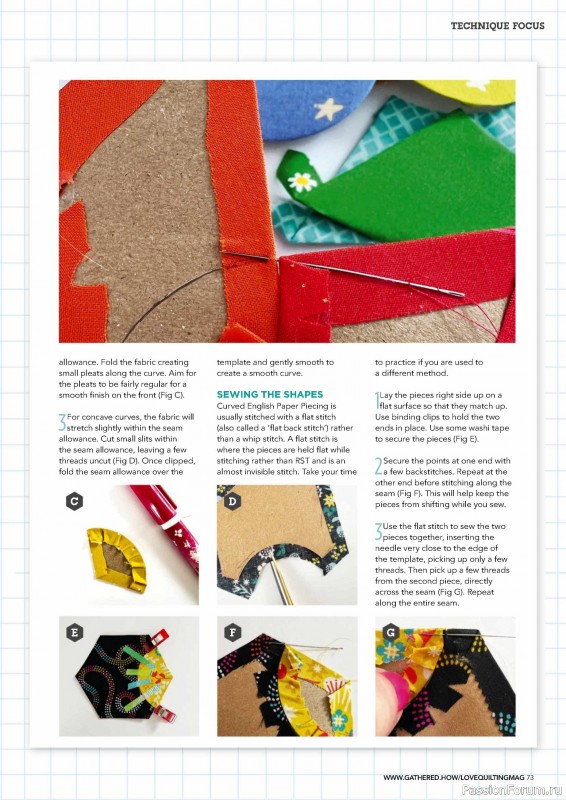 TECHNIQUE FOCUS

allowance. Fold the fabric creating small pleats along the curve. Aim for the pleats to be fairly regular for a smooth finish on the front (Fig C).

3 For concave curves, the fabric will stretch slightly within the seam allowance. Cut small slits within the seam allowance, leaving a few threads uncut (Fig D). Once clipped, fold the seam allowance over the template and gently smooth to create a smooth curve.

SEWING THE SHAPES

Curved English Paper Piecing is usually stitched with a flat stitch (also called a 'flat back stitch') rather than a whip stitch. A flat stitch is where the pieces are held flat while stitching rather than RST and is an almost invisible stitch. Take your time to practice if you are used to a different method.

1 Lay the pieces right side up on a flat surface so that they match up. Use binding clips to hold the two ends in place. Use some washi tape to secure the pieces (Fig E).

2 Secure the points at one end with a few backstitches. Repeat at the other end before stitching along the seam (Fig F). This will help keep the pieces from shifting while you sew.

3 Use the flat stitch to sew the two pieces together, inserting the needle very close to the edge of the template, picking up only a few threads. Then pick up a few threads from the second piece, directly across the seam (Fig G). Repeat along the entire seam.

C

D

E

F

G

WWW.GATHERED.HOW/LOVEQUILTINGMAG 73

PassionForum.ru