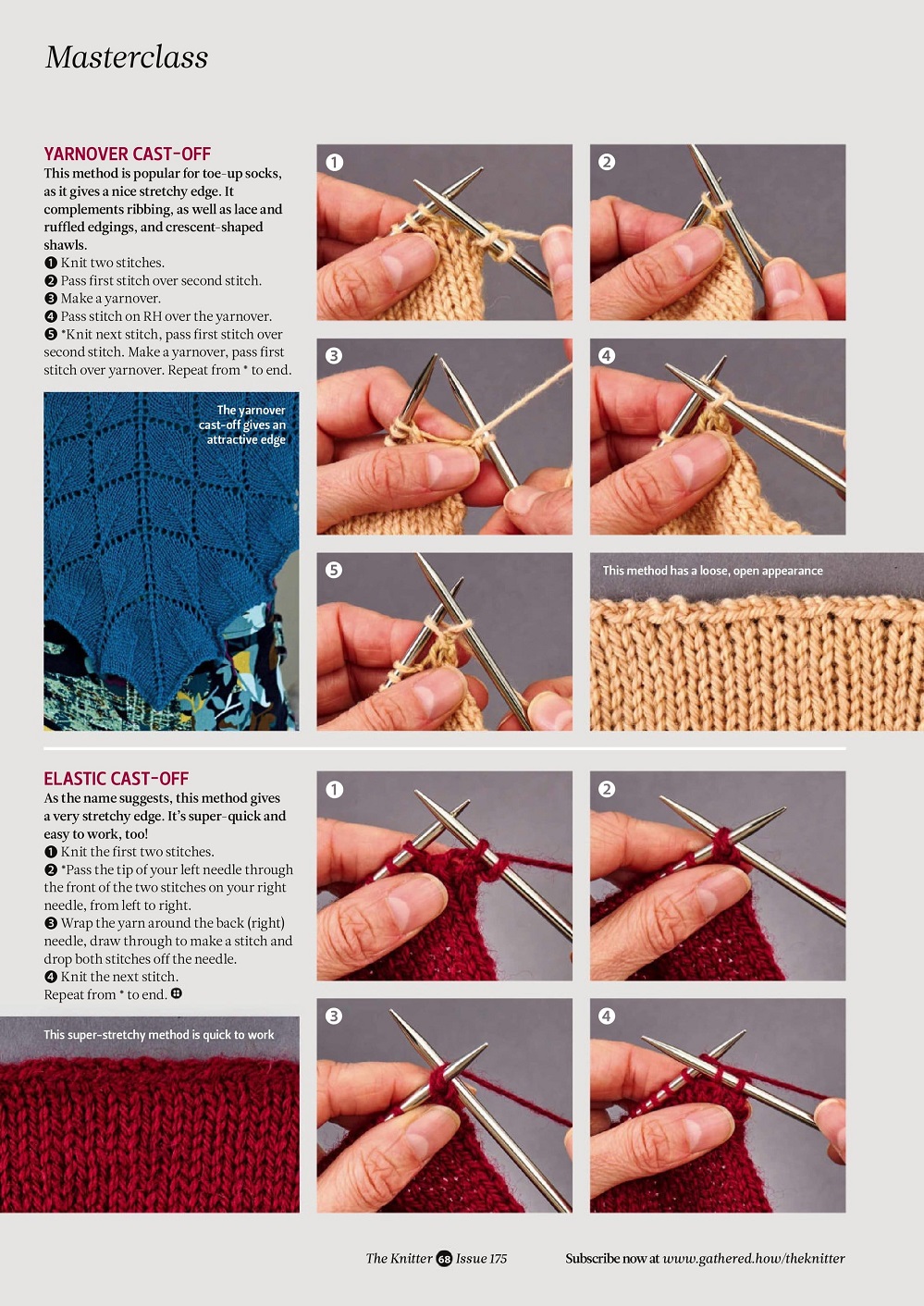 Masterclass

YARNOVER CAST-OFF
This method is popular for toe-up socks, as it gives a nice stretchy edge. It complements ribbing, as well as lace and ruffled edgings, and crescent-shaped shawls.
❶ Knit two stitches.
❷ Pass first stitch over second stitch.
❸ Make a yarnover.
❹ Pass stitch on RH over the yarnover.
❺ *Knit next stitch, pass first stitch over second stitch. Make a yarnover, pass first stitch over yarnover. Repeat from * to end.

The yarnover cast-off gives an attractive edge

1

2

3

4

5

This method has a loose, open appearance

ELASTIC CAST-OFF
As the name suggests, this method gives a very stretchy edge. It's super-quick and easy to work, too!
❶ Knit the first two stitches.
❷ *Pass the tip of your left needle through the front of the two stitches on your right needle, from left to right.
❸ Wrap the yarn around the back (right) needle, draw through to make a stitch and drop both stitches off the needle.
❹ Knit the next stitch.
Repeat from * to end.

This super-stretchy method is quick to work

1

2

3

4

The Knitter 68 Issue 175

Subscribe now at www.gathered.how/theknitter