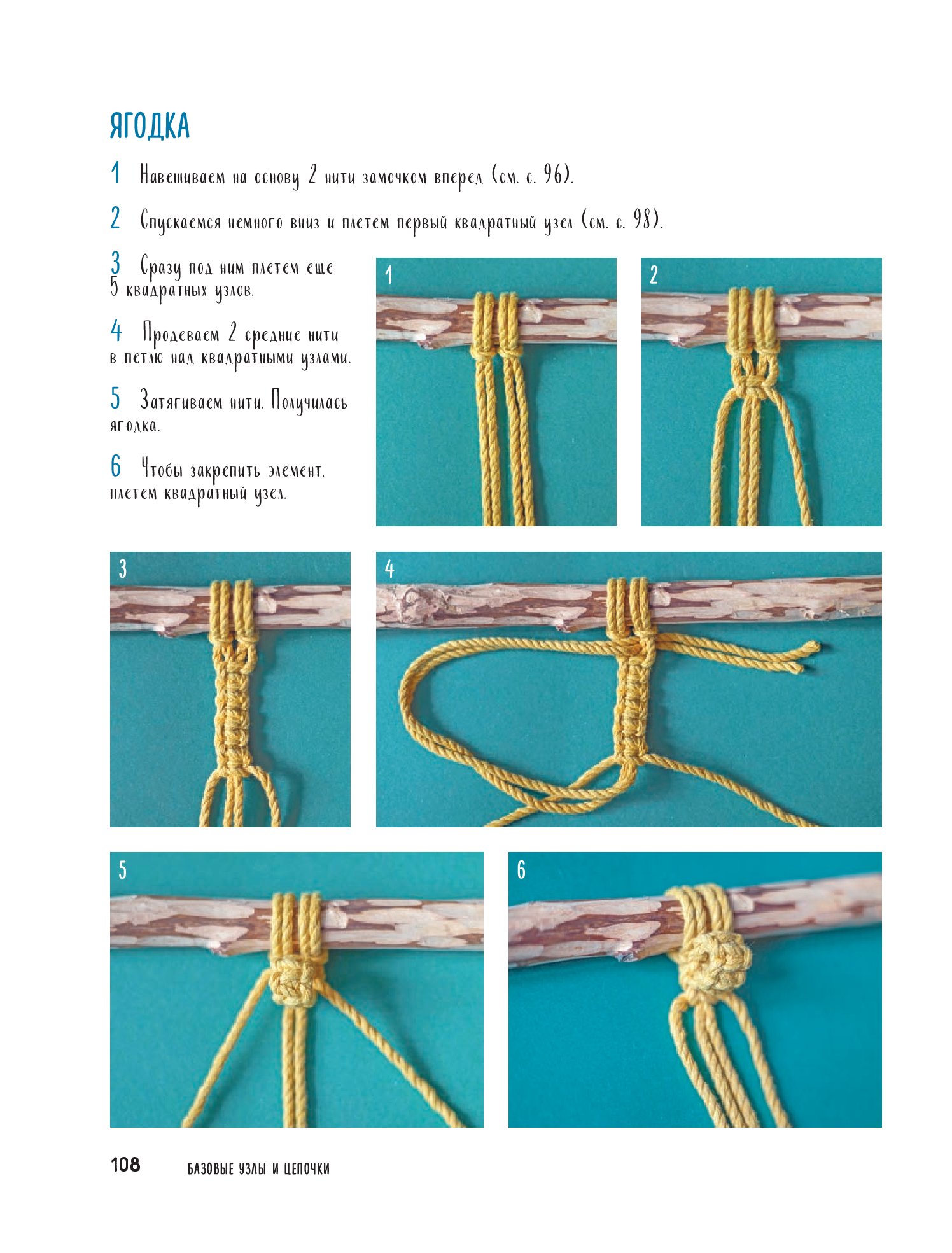 ЯГОДКА

1 Навешиваем на основу 2 нити замочком вперед (см. с. 96).

2 Спускаемся немного вниз и плетем первый квадратный узел (см. с. 98).

3 Сразу под ним плетем еще 5 квадратных узлов.

4 Продеваем 2 средние нити в петлю над квадратными узлами.

5 Затягиваем нити. Получилась ягодка.

6 Чтобы закрепить элемент, плетем квадратный узел.

1

2

3

4

5

6

108 БАЗОВЫЕ УЗЛЫ И ЦЕПОЧКИ