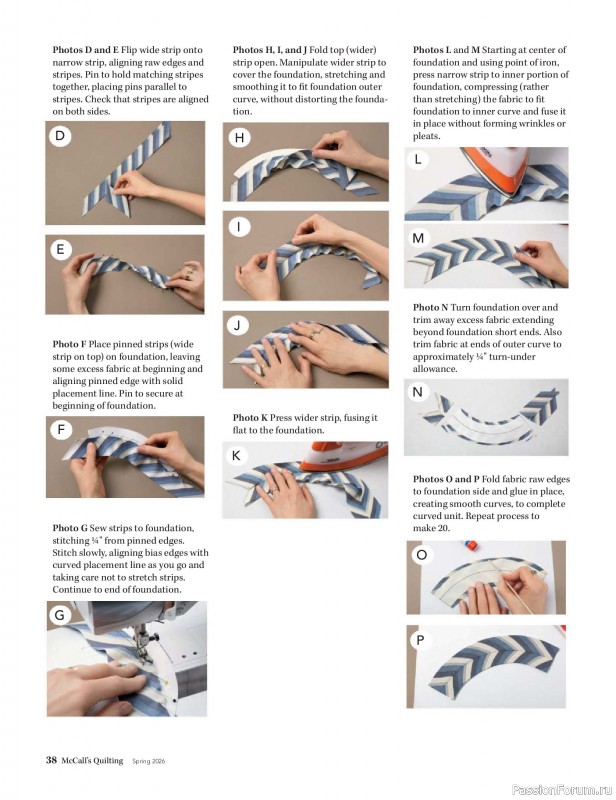 **Photos D and E** Flip wide strip onto narrow strip, aligning raw edges and stripes. Pin to hold matching stripes together, placing pins parallel to stripes. Check that stripes are aligned on both sides.

D

E

**Photo F** Place pinned strips (wide strip on top) on foundation, leaving some excess fabric at beginning and aligning pinned edge with solid placement line. Pin to secure at beginning of foundation.

F

**Photo G** Sew strips to foundation, stitching ¼" from pinned edges. Stitch slowly, aligning bias edges with curved placement line as you go and taking care not to stretch strips. Continue to end of foundation.

G

**Photos H, I, and J** Fold top (wider) strip open. Manipulate wider strip to cover the foundation, stretching and smoothing it to fit foundation outer curve, without distorting the foundation.

H

I

J

**Photo K** Press wider strip, fusing it flat to the foundation.

K

**Photos L and M** Starting at center of foundation and using point of iron, press narrow strip to inner portion of foundation, compressing (rather than stretching) the fabric to fit foundation to inner curve and fuse it in place without forming wrinkles or pleats.

L

M

**Photo N** Turn foundation over and trim away excess fabric extending beyond foundation short ends. Also trim fabric at ends of outer curve to approximately ¼" turn-under allowance.

N

**Photos O and P** Fold fabric raw edges to foundation side and glue in place, creating smooth curves, to complete curved unit. Repeat process to make 20.

O

P

38 McCall's Quilting Spring 2026

PassionForum.ru