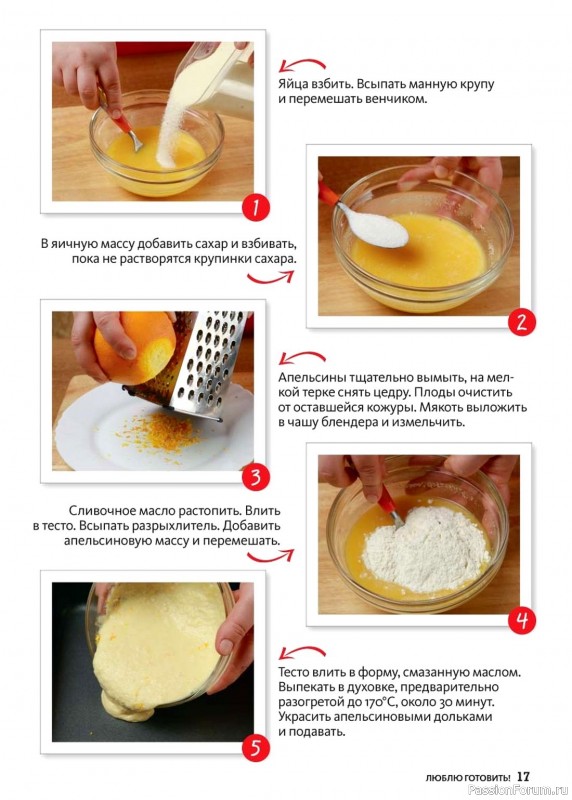 Яйца взбить. Всыпать манную крупу и перемешать венчиком.

1

В яичную массу добавить сахар и взбивать, пока не растворятся крупинки сахара.

2

Апельсины тщательно вымыть, на мелкой терке снять цедру. Плоды очистить от оставшейся кожуры. Мякоть выложить в чашу блендера и измельчить.

3

Сливочное масло растопить. Влить в тесто. Всыпать разрыхлитель. Добавить апельсиновую массу и перемешать.

4

Тесто влить в форму, смазанную маслом. Выпекать в духовке, предварительно разогретой до 170°С, около 30 минут. Украсить апельсиновыми дольками и подавать.

5

ЛЮБЛЮ ГОТОВИТЬ! 17

PassionForum.ru