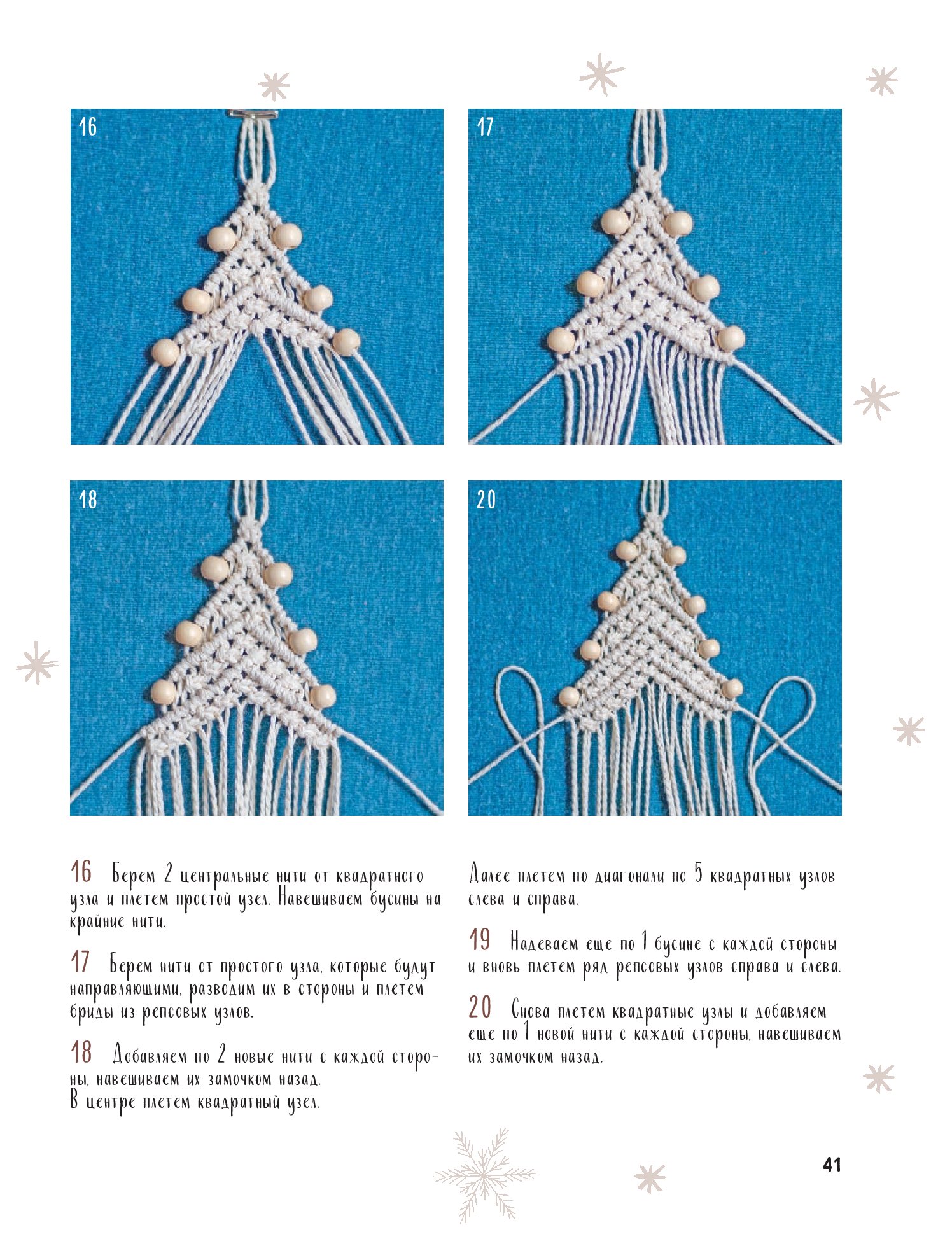 16

17

18

20

16 Берем 2 центральные нити от квадратного узла и плетем простой узел. Навешиваем бусины на крайние нити.

17 Берем нити от простого узла, которые будут направляющими, разводим их в стороны и плетем бриды из репсовых узлов.

18 Добавляем по 2 новые нити с каждой стороны, навешиваем их замочком назад.
В центре плетем квадратный узел.

Далее плетем по диагонали по 5 квадратных узлов слева и справа.

19 Надеваем еще по 1 бусине с каждой стороны и вновь плетем ряд репсовых узлов справа и слева.

20 Снова плетем квадратные узлы и добавляем еще по 1 новой нити с каждой стороны, навешиваем их замочком назад.

41