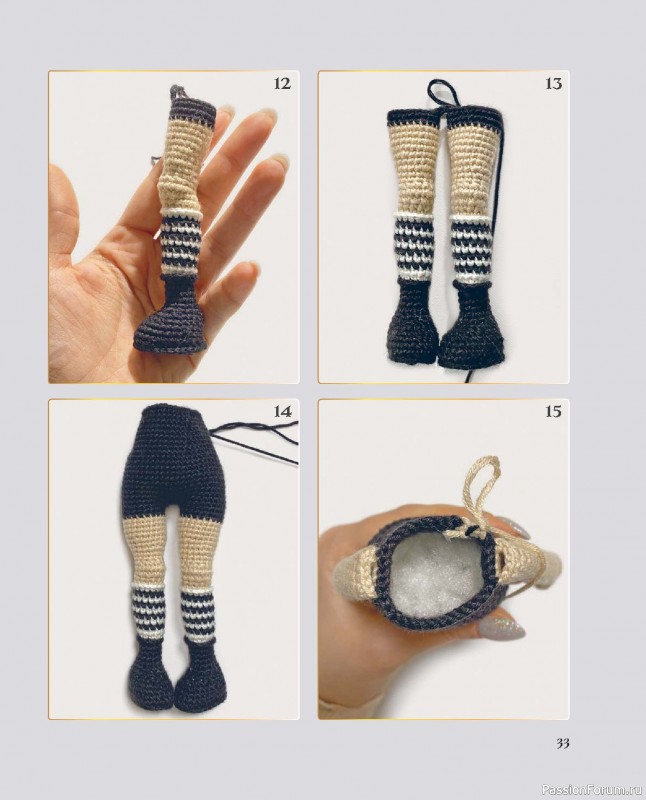 12

13

14

15

33

PassionForum.ru