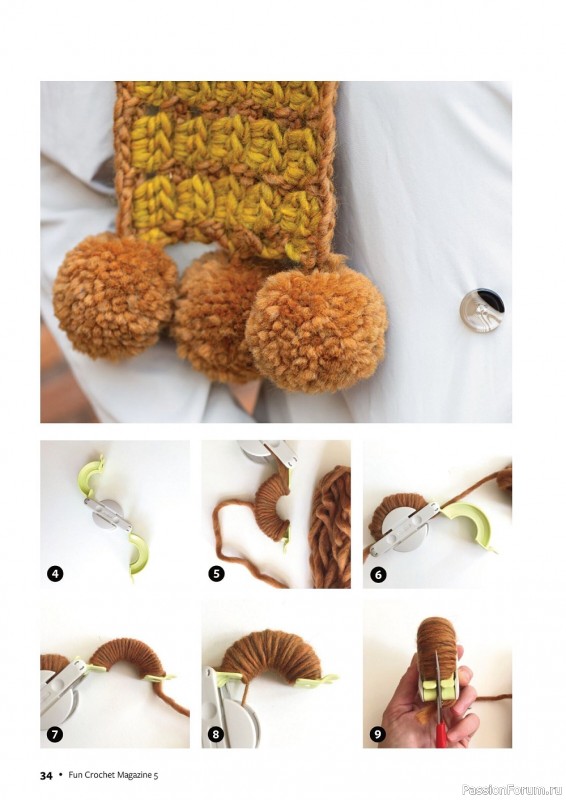 4

5

6

7

8

9

34 • Fun Crochet Magazine 5

PassionForum.ru