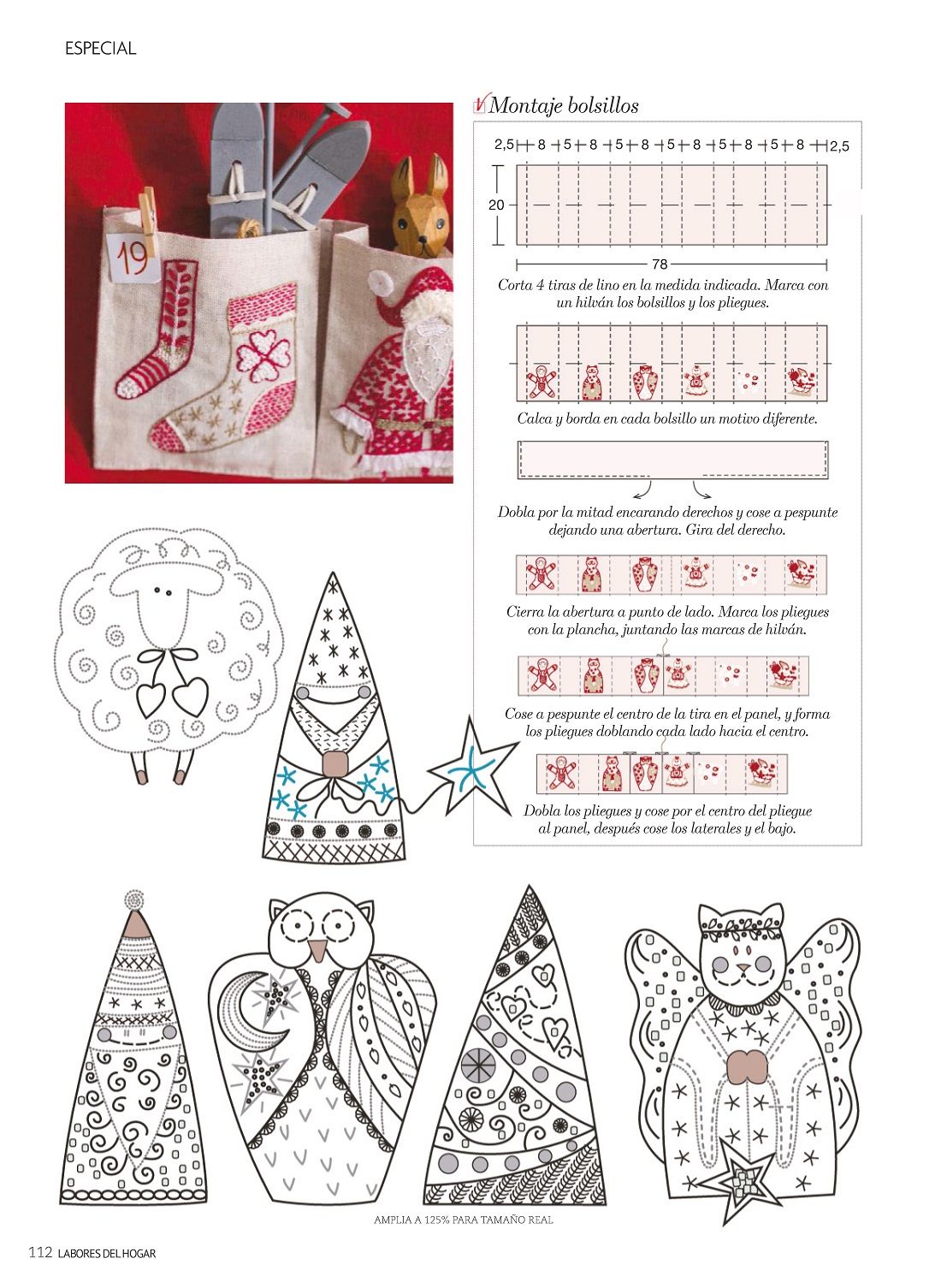 ESPECIAL

19

Montaje bolsillos

2,5 8 5 8 5 8 5 8 5 8 5 8 2,5

20

78

Corta 4 tiras de lino en la medida indicada. Marca con un hilván los bolsillos y los pliegues.

Calca y borda en cada bolsillo un motivo diferente.

Dobla por la mitad encarando derechos y cose a pespunte dejando una abertura. Gira del derecho.

Cierra la abertura a punto de lado. Marca los pliegues con la plancha, juntando las marcas de hilván.

Cose a pespunte el centro de la tira en el panel, y forma los pliegues doblando cada lado hacia el centro.

Dobla los pliegues y cose por el centro del pliegue al panel, después cose los laterales y el bajo.

AMPLIA A 125% PARA TAMAÑO REAL

112 LABORES DEL HOGAR