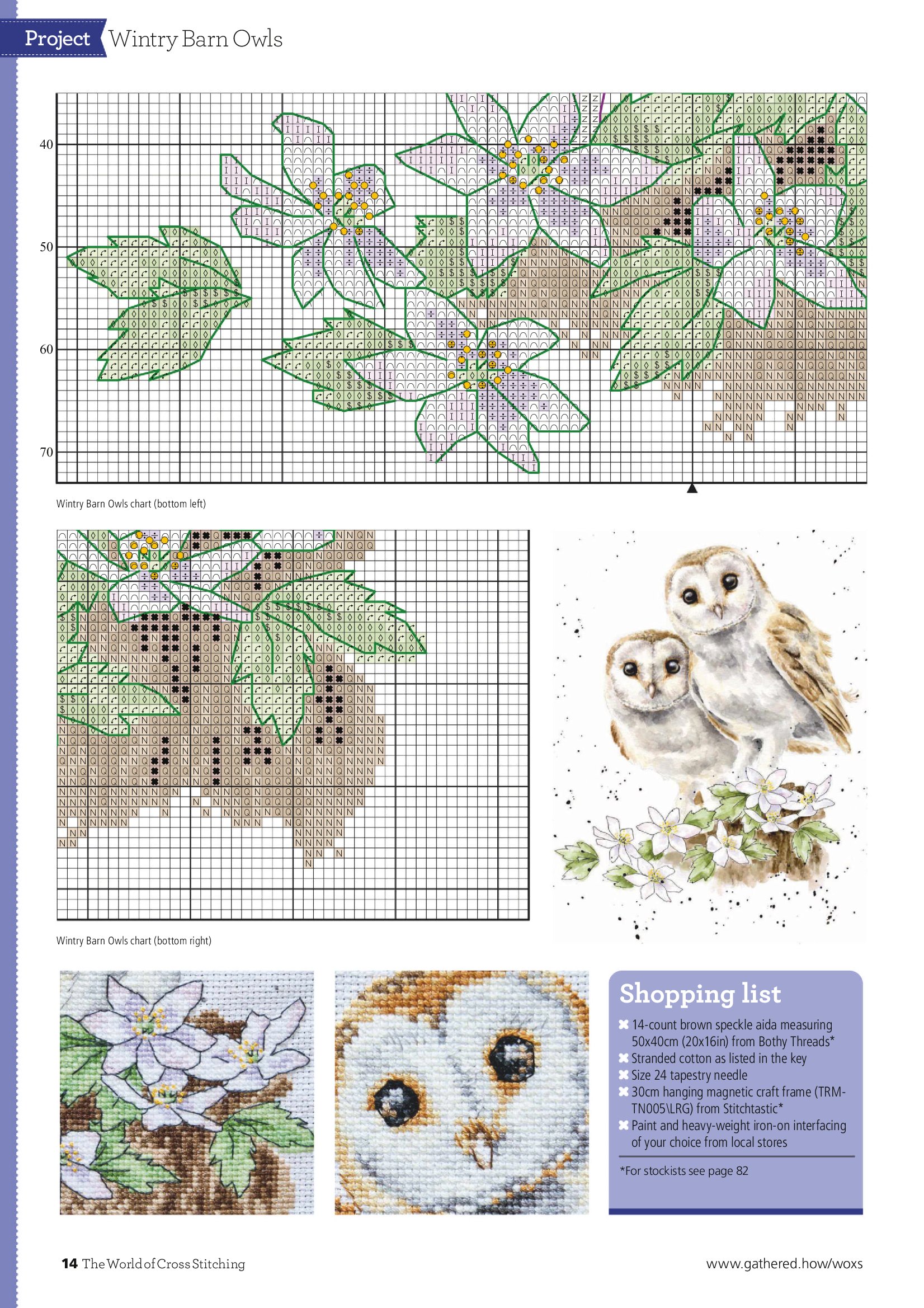 Project Wintry Barn Owls

40

50

60

70

Wintry Barn Owls chart (bottom left)

Wintry Barn Owls chart (bottom right)

Shopping list

14-count brown speckle aida measuring 50x40cm (20x16in) from Bothy Threads*
Stranded cotton as listed in the key
Size 24 tapestry needle
30cm hanging magnetic craft frame (TRM-TN005\LRG) from Stitchtastic*
Paint and heavy-weight iron-on interfacing of your choice from local stores

*For stockists see page 82

14 The World of Cross Stitching

www.gathered.how/woxs