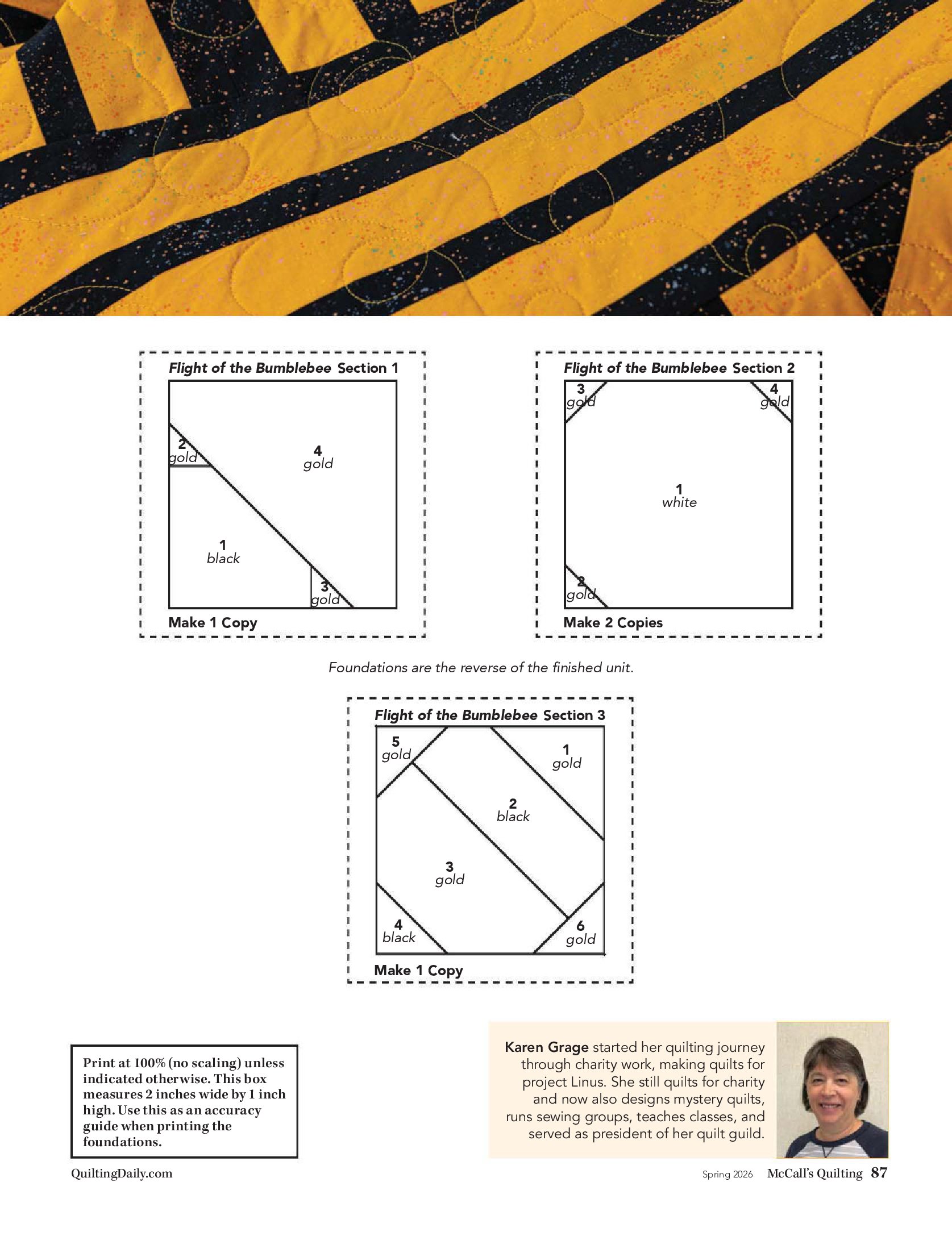 Flight of the Bumblebee Section 1

2
gold

4
gold

1
black

3
gold

Make 1 Copy

Flight of the Bumblebee Section 2

3
gold

4
gold

1
white

2
gold

Make 2 Copies

Foundations are the reverse of the finished unit.

Flight of the Bumblebee Section 3

5
gold

1
gold

2
black

3
gold

4
black

6
gold

Make 1 Copy

Print at 100% (no scaling) unless indicated otherwise. This box measures 2 inches wide by 1 inch high. Use this as an accuracy guide when printing the foundations.

Karen Grage started her quilting journey through charity work, making quilts for project Linus. She still quilts for charity and now also designs mystery quilts, runs sewing groups, teaches classes, and served as president of her quilt guild.

QuiltingDaily.com

Spring 2026 McCall's Quilting 87