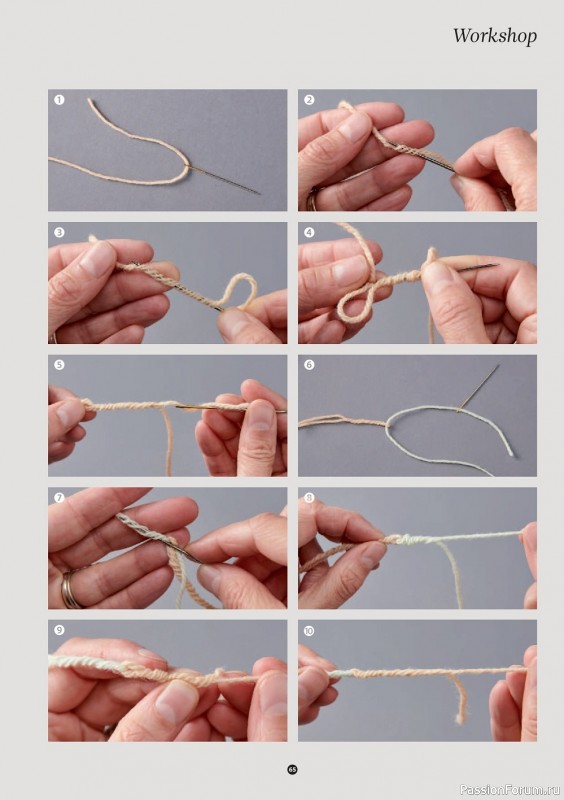 Workshop

1

2

3

4

5

6

7

8

9

10

65

PassionForum.ru