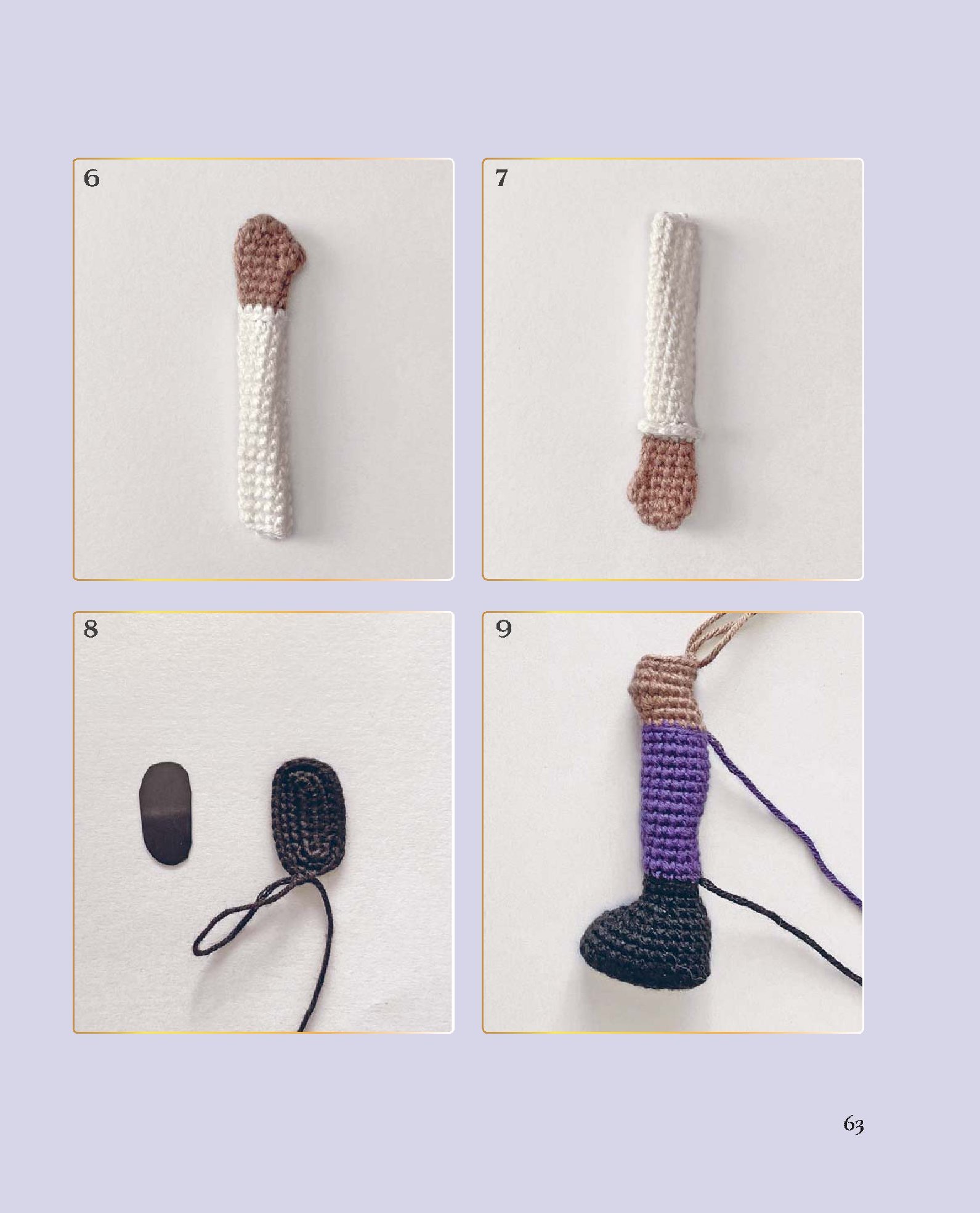 6

7

8

9

63