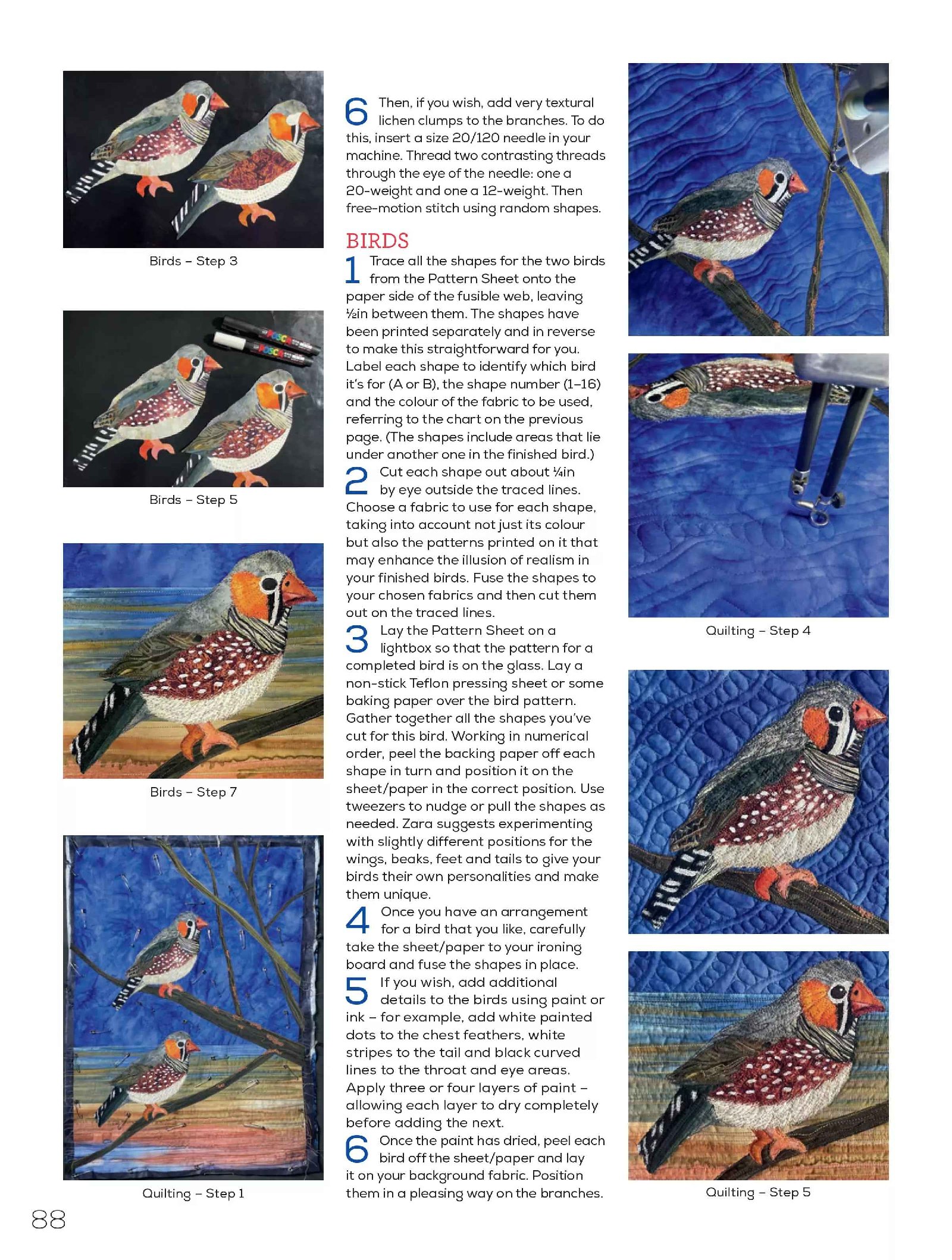 Birds – Step 3

Birds – Step 5

Birds – Step 7

Quilting – Step 1

6 Then, if you wish, add very textural lichen clumps to the branches. To do this, insert a size 20/120 needle in your machine. Thread two contrasting threads through the eye of the needle: one a 20-weight and one a 12-weight. Then free-motion stitch using random shapes.

BIRDS

1 Trace all the shapes for the two birds from the Pattern Sheet onto the paper side of the fusible web, leaving ½in between them. The shapes have been printed separately and in reverse to make this straightforward for you. Label each shape to identify which bird it's for (A or B), the shape number (1–16) and the colour of the fabric to be used, referring to the chart on the previous page. (The shapes include areas that lie under another one in the finished bird.)

2 Cut each shape out about ¼in by eye outside the traced lines. Choose a fabric to use for each shape, taking into account not just its colour but also the patterns printed on it that may enhance the illusion of realism in your finished birds. Fuse the shapes to your chosen fabrics and then cut them out on the traced lines.

3 Lay the Pattern Sheet on a lightbox so that the pattern for a completed bird is on the glass. Lay a non-stick Teflon pressing sheet or some baking paper over the bird pattern. Gather together all the shapes you've cut for this bird. Working in numerical order, peel the backing paper off each shape in turn and position it on the sheet/paper in the correct position. Use tweezers to nudge or pull the shapes as needed. Zara suggests experimenting with slightly different positions for the wings, beaks, feet and tails to give your birds their own personalities and make them unique.

4 Once you have an arrangement for a bird that you like, carefully take the sheet/paper to your ironing board and fuse the shapes in place.

5 If you wish, add additional details to the birds using paint or ink – for example, add white painted dots to the chest feathers, white stripes to the tail and black curved lines to the throat and eye areas. Apply three or four layers of paint – allowing each layer to dry completely before adding the next.

6 Once the paint has dried, peel each bird off the sheet/paper and lay it on your background fabric. Position them in a pleasing way on the branches.

Quilting – Step 4

Quilting – Step 5

88