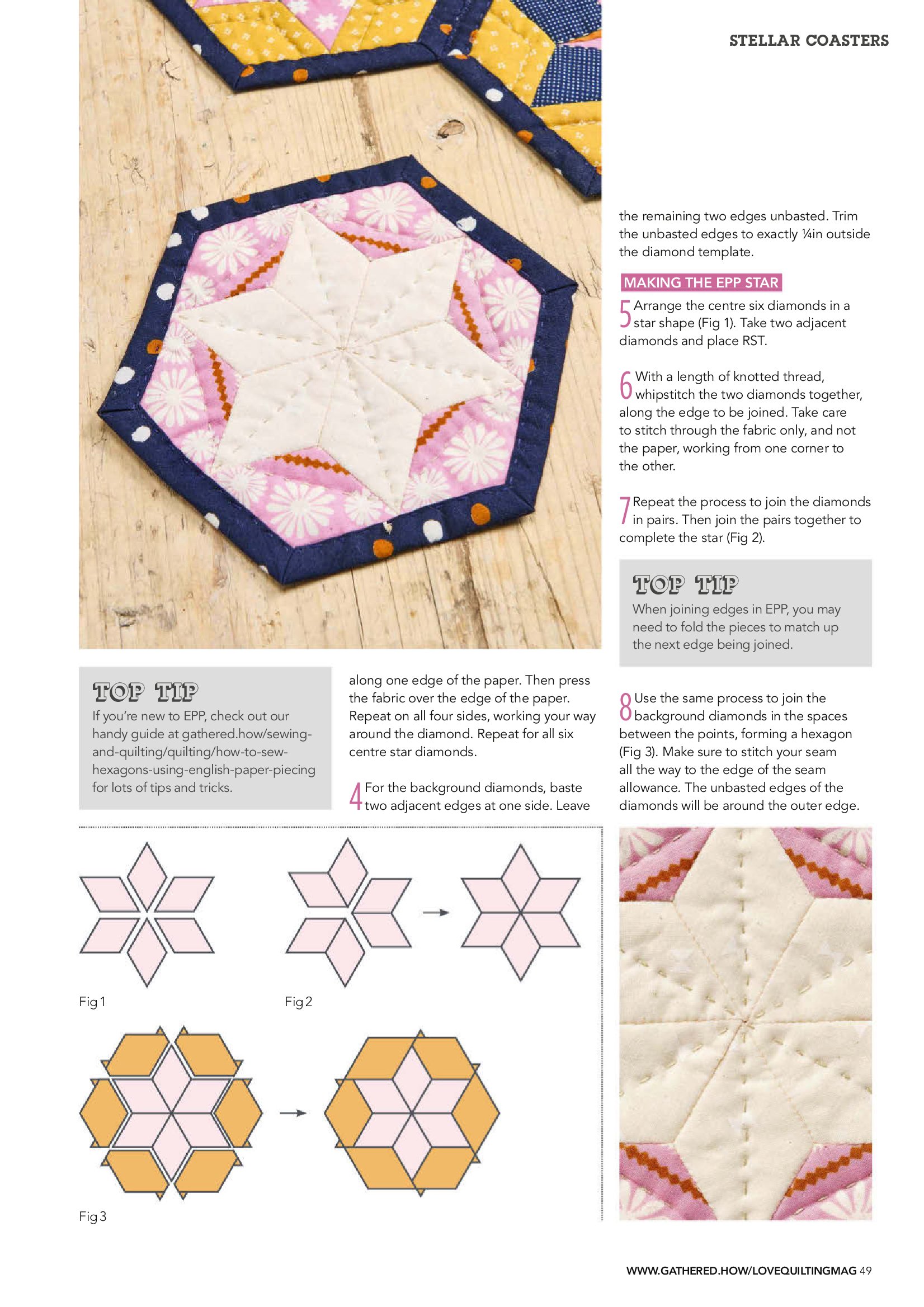 STELLAR COASTERS

TOP TIP
If you're new to EPP, check out our handy guide at gathered.how/sewing-and-quilting/quilting/how-to-sew-hexagons-using-english-paper-piecing for lots of tips and tricks.

along one edge of the paper. Then press the fabric over the edge of the paper. Repeat on all four sides, working your way around the diamond. Repeat for all six centre star diamonds.

4 For the background diamonds, baste two adjacent edges at one side. Leave the remaining two edges unbasted. Trim the unbasted edges to exactly ¼in outside the diamond template.

MAKING THE EPP STAR

5 Arrange the centre six diamonds in a star shape (Fig 1). Take two adjacent diamonds and place RST.

6 With a length of knotted thread, whipstitch the two diamonds together, along the edge to be joined. Take care to stitch through the fabric only, and not the paper, working from one corner to the other.

7 Repeat the process to join the diamonds in pairs. Then join the pairs together to complete the star (Fig 2).

TOP TIP
When joining edges in EPP, you may need to fold the pieces to match up the next edge being joined.

8 Use the same process to join the background diamonds in the spaces between the points, forming a hexagon (Fig 3). Make sure to stitch your seam all the way to the edge of the seam allowance. The unbasted edges of the diamonds will be around the outer edge.

Fig 1

Fig 2

Fig 3

WWW.GATHERED.HOW/LOVEQUILTINGMAG 49