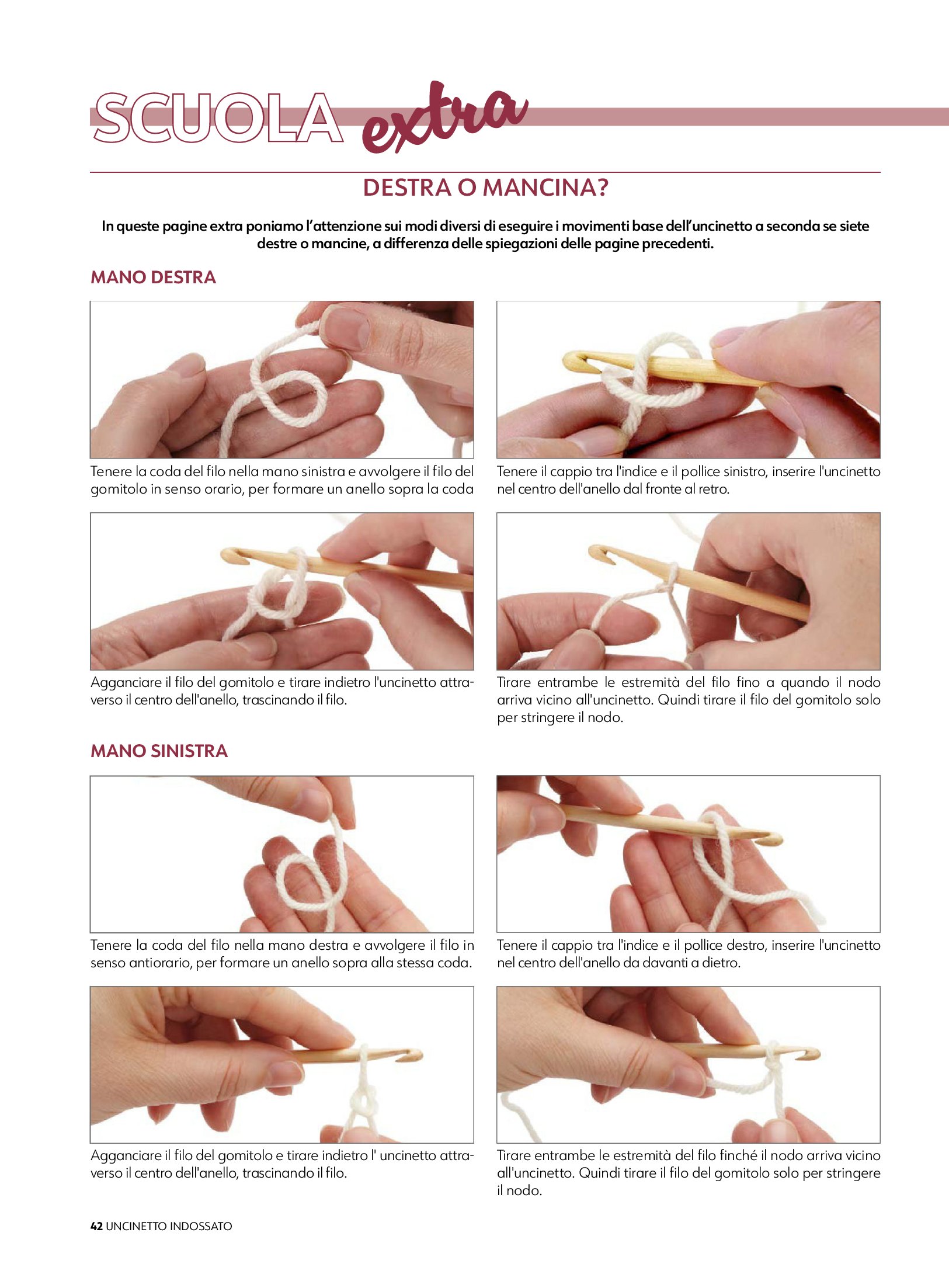 SCUOLA extra

DESTRA O MANCINA?

In queste pagine extra poniamo l'attenzione sui modi diversi di eseguire i movimenti base dell'uncinetto a seconda se siete destre o mancine, a differenza delle spiegazioni delle pagine precedenti.

MANO DESTRA

Tenere la coda del filo nella mano sinistra e avvolgere il filo del gomitolo in senso orario, per formare un anello sopra la coda

Tenere il cappio tra l'indice e il pollice sinistro, inserire l'uncinetto nel centro dell'anello dal fronte al retro.

Agganciare il filo del gomitolo e tirare indietro l'uncinetto attraverso il centro dell'anello, trascinando il filo.

Tirare entrambe le estremità del filo fino a quando il nodo arriva vicino all'uncinetto. Quindi tirare il filo del gomitolo solo per stringere il nodo.

MANO SINISTRA

Tenere la coda del filo nella mano destra e avvolgere il filo in senso antiorario, per formare un anello sopra alla stessa coda.

Tenere il cappio tra l'indice e il pollice destro, inserire l'uncinetto nel centro dell'anello da davanti a dietro.

Agganciare il filo del gomitolo e tirare indietro l' uncinetto attraverso il centro dell'anello, trascinando il filo.

Tirare entrambe le estremità del filo finché il nodo arriva vicino all'uncinetto. Quindi tirare il filo del gomitolo solo per stringere il nodo.

42 UNCINETTO INDOSSATO