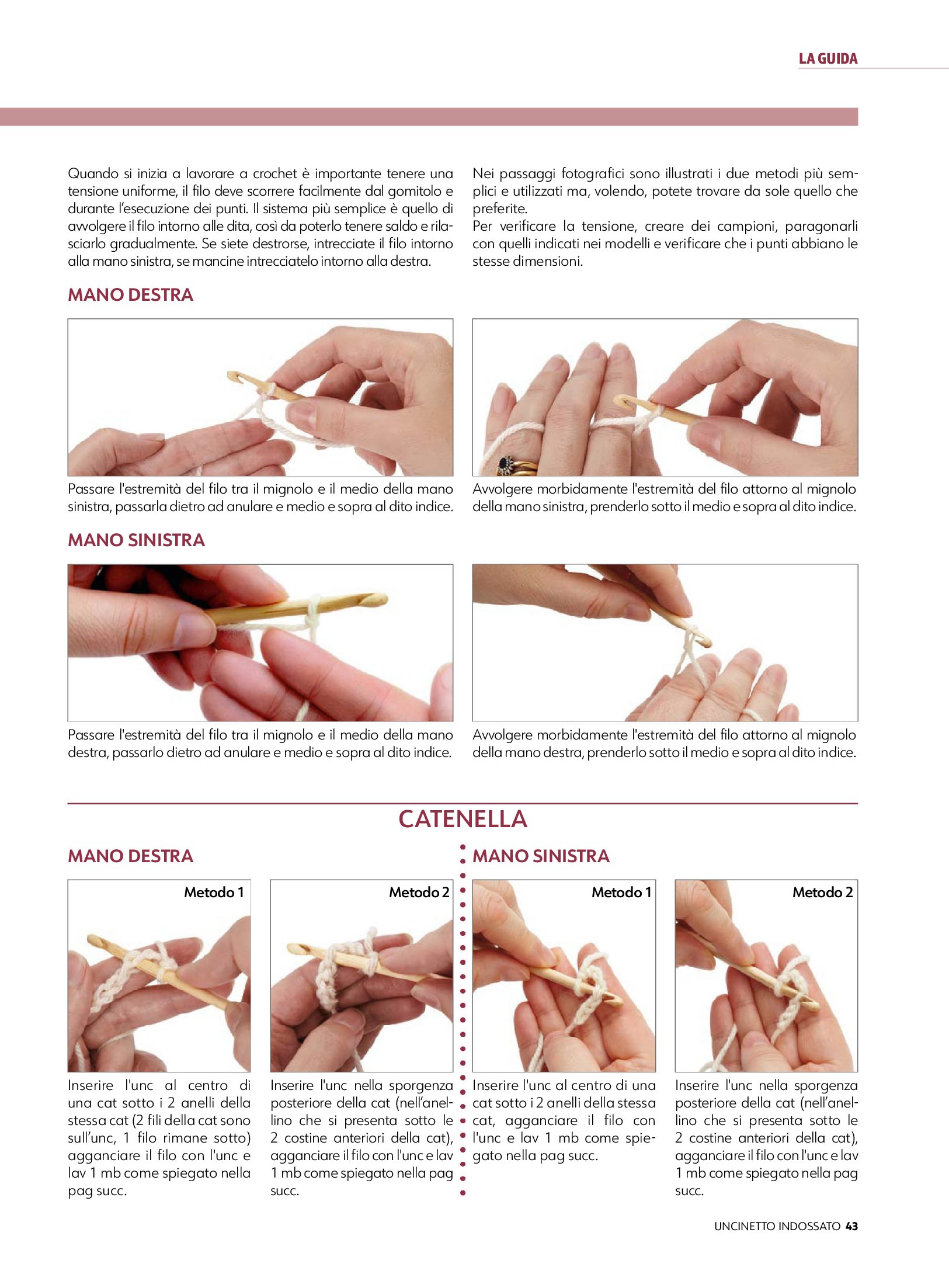 LA GUIDA

Quando si inizia a lavorare a crochet è importante tenere una tensione uniforme, il filo deve scorrere facilmente dal gomitolo e durante l'esecuzione dei punti. Il sistema più semplice è quello di avvolgere il filo intorno alle dita, così da poterlo tenere saldo e rilasciarlo gradualmente. Se siete destrorse, intrecciate il filo intorno alla mano sinistra, se mancine intrecciatelo intorno alla destra.

Nei passaggi fotografici sono illustrati i due metodi più semplici e utilizzati ma, volendo, potete trovare da sole quello che preferite.
Per verificare la tensione, creare dei campioni, paragonarli con quelli indicati nei modelli e verificare che i punti abbiano le stesse dimensioni.

MANO DESTRA

Passare l'estremità del filo tra il mignolo e il medio della mano sinistra, passarla dietro ad anulare e medio e sopra al dito indice.

Avvolgere morbidamente l'estremità del filo attorno al mignolo della mano sinistra, prenderlo sotto il medio e sopra al dito indice.

MANO SINISTRA

Passare l'estremità del filo tra il mignolo e il medio della mano destra, passarlo dietro ad anulare e medio e sopra al dito indice.

Avvolgere morbidamente l'estremità del filo attorno al mignolo della mano destra, prenderlo sotto il medio e sopra al dito indice.

CATENELLA

MANO DESTRA

Metodo 1

Inserire l'unc al centro di una cat sotto i 2 anelli della stessa cat (2 fili della cat sono sull'unc, 1 filo rimane sotto) agganciare il filo con l'unc e lav 1 mb come spiegato nella pag succ.

Metodo 2

Inserire l'unc nella sporgenza posteriore della cat (nell'anellino che si presenta sotto le 2 costine anteriori della cat), agganciare il filo con l'unc e lav 1 mb come spiegato nella pag succ.

MANO SINISTRA

Metodo 1

Inserire l'unc al centro di una cat sotto i 2 anelli della stessa cat, agganciare il filo con l'unc e lav 1 mb come spiegato nella pag succ.

Metodo 2

Inserire l'unc nella sporgenza posteriore della cat (nell'anellino che si presenta sotto le 2 costine anteriori della cat), agganciare il filo con l'unc e lav 1 mb come spiegato nella pag succ.

UNCINETTO INDOSSATO 43