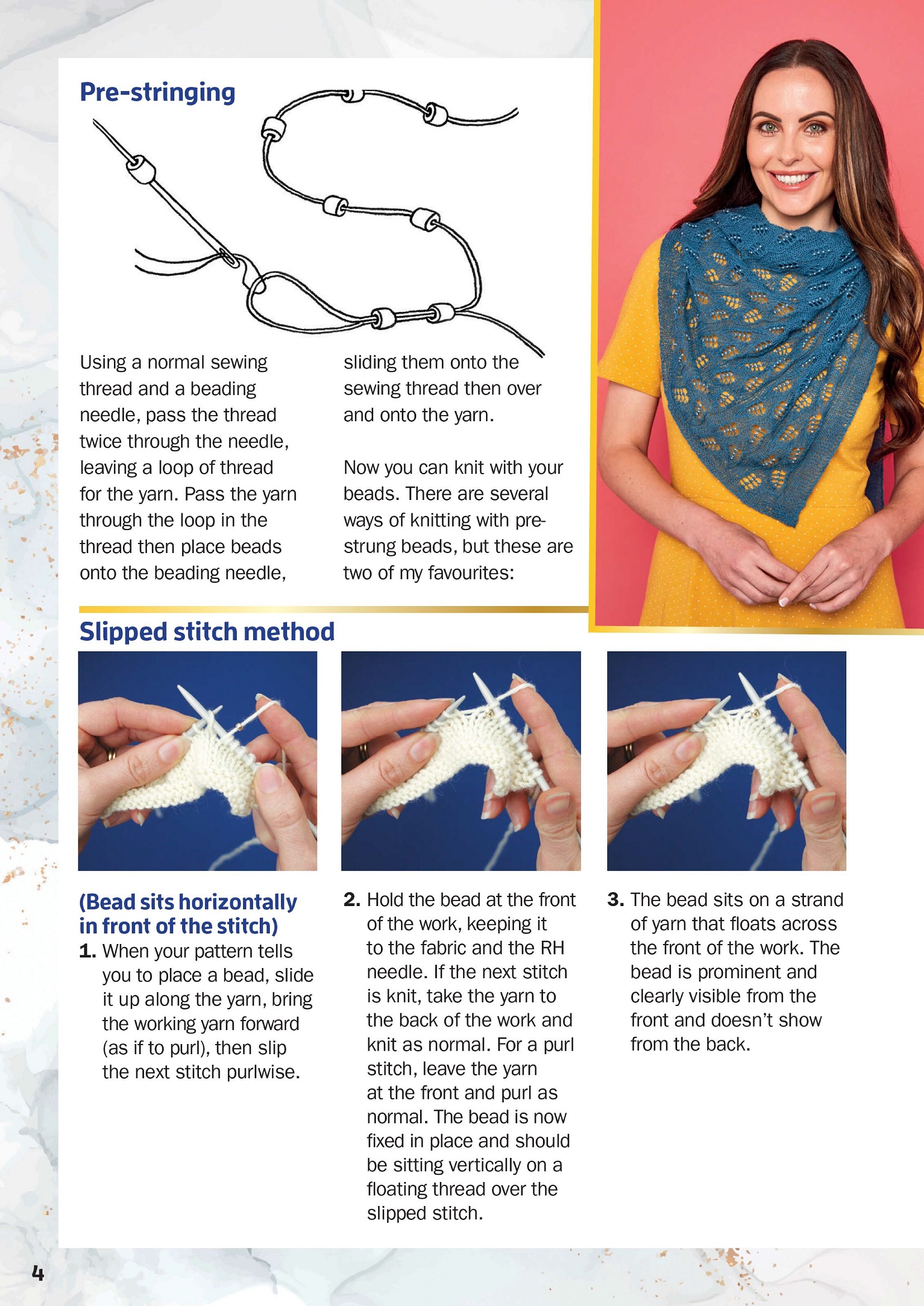 Pre-stringing

Using a normal sewing thread and a beading needle, pass the thread twice through the needle, leaving a loop of thread for the yarn. Pass the yarn through the loop in the thread then place beads onto the beading needle, sliding them onto the sewing thread then over and onto the yarn.

Now you can knit with your beads. There are several ways of knitting with pre-strung beads, but these are two of my favourites:

Slipped stitch method

(Bead sits horizontally in front of the stitch)
1. When your pattern tells you to place a bead, slide it up along the yarn, bring the working yarn forward (as if to purl), then slip the next stitch purlwise.

2. Hold the bead at the front of the work, keeping it to the fabric and the RH needle. If the next stitch is knit, take the yarn to the back of the work and knit as normal. For a purl stitch, leave the yarn at the front and purl as normal. The bead is now fixed in place and should be sitting vertically on a floating thread over the slipped stitch.

3. The bead sits on a strand of yarn that floats across the front of the work. The bead is prominent and clearly visible from the front and doesn't show from the back.

4