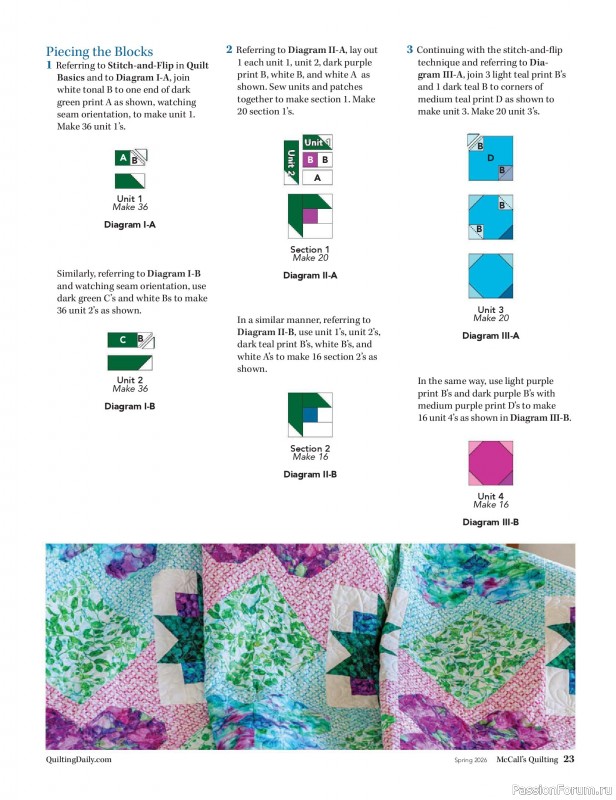 Piecing the Blocks

1 Referring to Stitch-and-Flip in Quilt Basics and to Diagram I-A, join white tonal B to one end of dark green print A as shown, watching seam orientation, to make unit 1. Make 36 unit 1's.

A B

Unit 1
Make 36

Diagram I-A

Similarly, referring to Diagram I-B and watching seam orientation, use dark green C's and white Bs to make 36 unit 2's as shown.

C B

Unit 2
Make 36

Diagram I-B

2 Referring to Diagram II-A, lay out 1 each unit 1, unit 2, dark purple print B, white B, and white A as shown. Sew units and patches together to make section 1. Make 20 section 1's.

Unit 2 Unit 1 B B A

Section 1
Make 20

Diagram II-A

In a similar manner, referring to Diagram II-B, use unit 1's, unit 2's, dark teal print B's, white B's, and white A's to make 16 section 2's as shown.

Section 2
Make 16

Diagram II-B

3 Continuing with the stitch-and-flip technique and referring to Diagram III-A, join 3 light teal print B's and 1 dark teal B to corners of medium teal print D as shown to make unit 3. Make 20 unit 3's.

B D B

B B

Unit 3
Make 20

Diagram III-A

In the same way, use light purple print B's and dark purple B's with medium purple print D's to make 16 unit 4's as shown in Diagram III-B.

Unit 4
Make 16

Diagram III-B

QuiltingDaily.com

Spring 2026 McCall's Quilting 23

PassionForum.ru