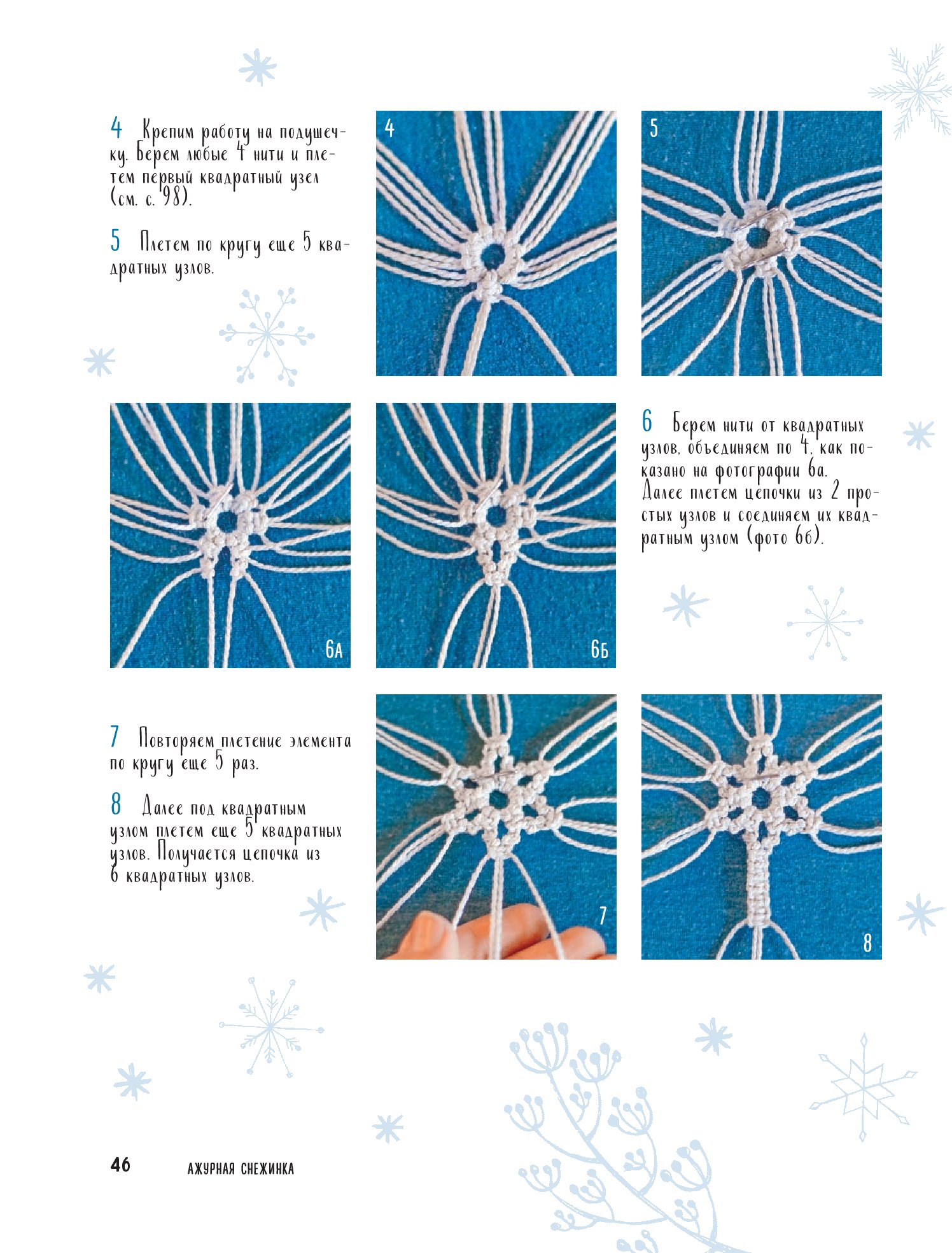 4 Крепим работу на подушечку. Берем любые 4 нити и плетем первый квадратный узел (см. с. 98).

5 Плетем по кругу еще 5 квадратных узлов.

4

5

6а

6б

6 Берем нити от квадратных узлов, объединяем по 4, как показано на фотографии 6а. Далее плетем цепочки из 2 простых узлов и соединяем их квадратным узлом (фото 6б).

7 Повторяем плетение элемента по кругу еще 5 раз.

8 Далее под квадратным узлом плетем еще 5 квадратных узлов. Получается цепочка из 6 квадратных узлов.

7

8

46 АЖУРНАЯ СНЕЖИНКА