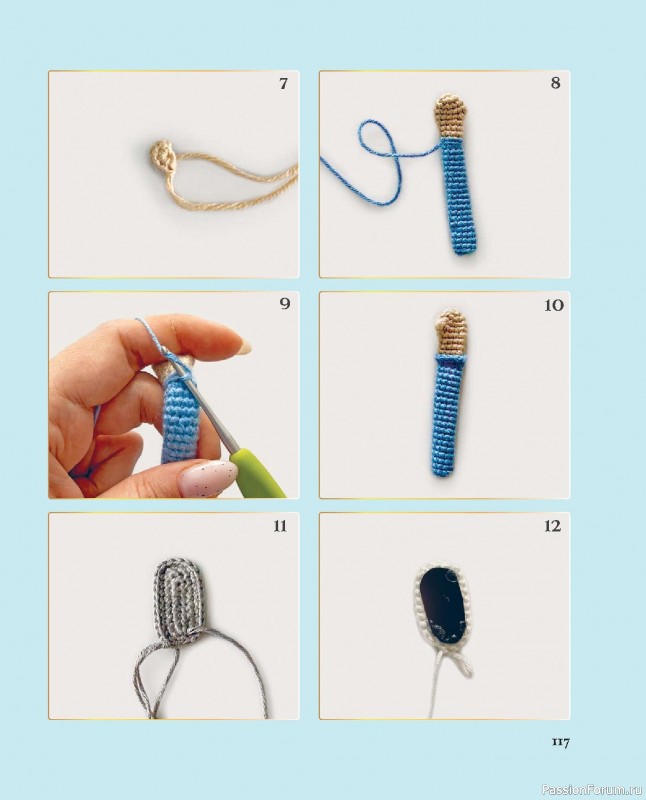 7

8

9

10

11

12

117

PassionForum.ru