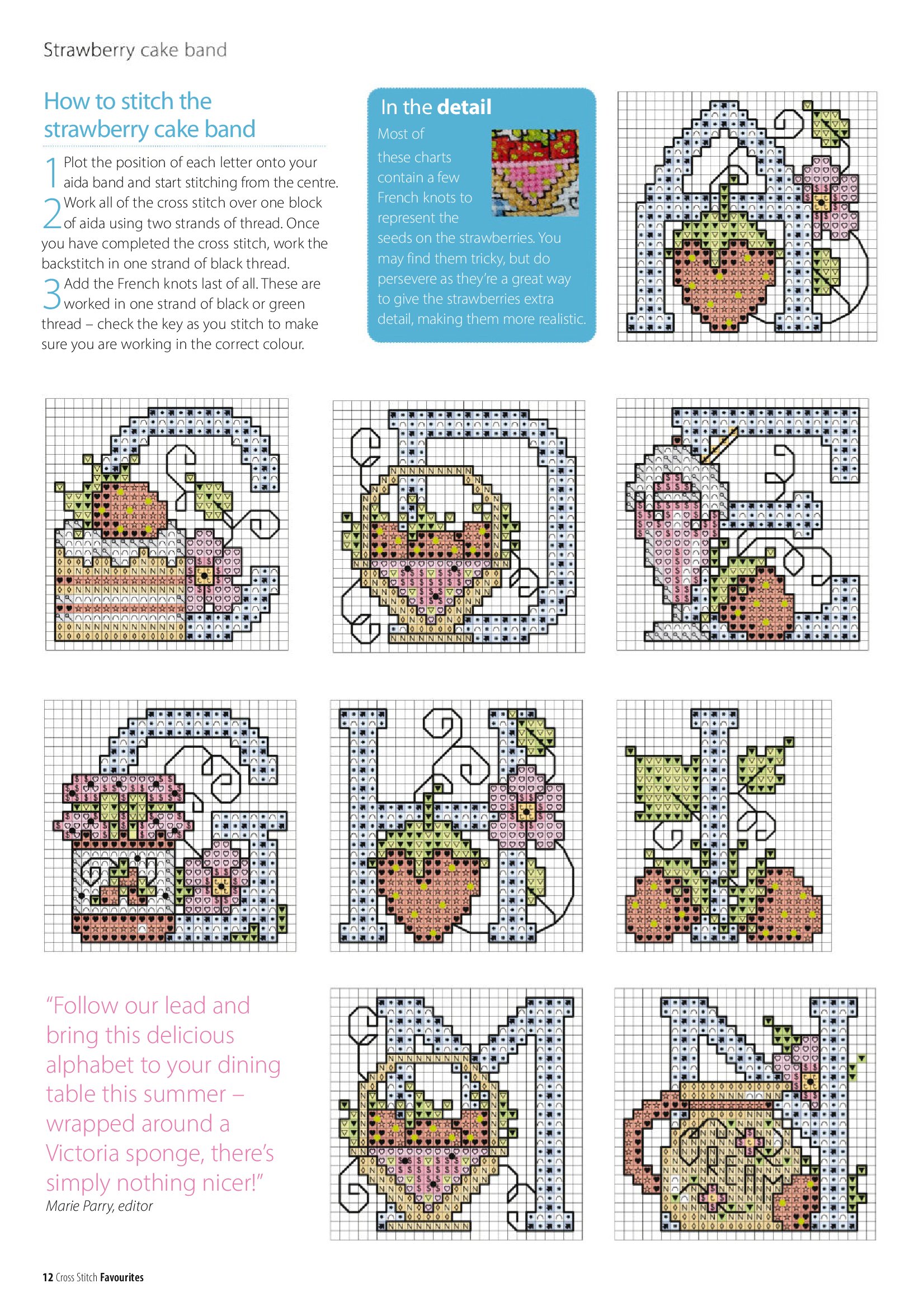 Strawberry cake band

How to stitch the strawberry cake band

1 Plot the position of each letter onto your aida band and start stitching from the centre.

2 Work all of the cross stitch over one block of aida using two strands of thread. Once you have completed the cross stitch, work the backstitch in one strand of black thread.

3 Add the French knots last of all. These are worked in one strand of black or green thread – check the key as you stitch to make sure you are working in the correct colour.

In the detail

Most of these charts contain a few French knots to represent the seeds on the strawberries. You may find them tricky, but do persevere as they're a great way to give the strawberries extra detail, making them more realistic.

"Follow our lead and bring this delicious alphabet to your dining table this summer – wrapped around a Victoria sponge, there's simply nothing nicer!"
Marie Parry, editor

12 Cross Stitch Favourites