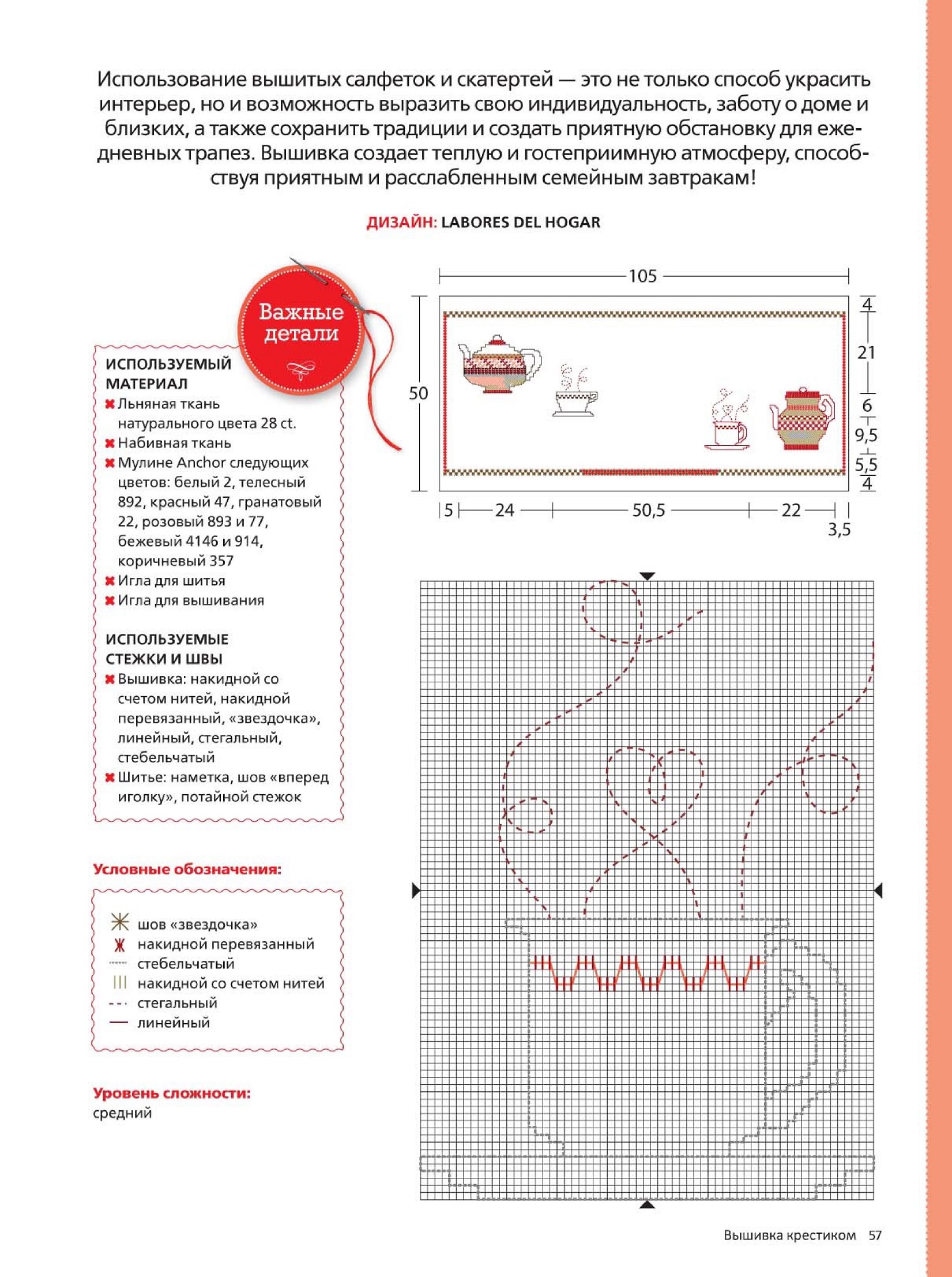 Использование вышитых салфеток и скатертей — это не только способ украсить интерьер, но и возможность выразить свою индивидуальность, заботу о доме и близких, а также сохранить традиции и создать приятную обстановку для ежедневных трапез. Вышивка создает теплую и гостеприимную атмосферу, способствуя приятным и расслабленным семейным завтракам!

ДИЗАЙН: LABORES DEL HOGAR

Важные детали

ИСПОЛЬЗУЕМЫЙ МАТЕРИАЛ
✖ Льняная ткань натурального цвета 28 ct.
✖ Набивная ткань
✖ Мулине Anchor следующих цветов: белый 2, телесный 892, красный 47, гранатовый 22, розовый 893 и 77, бежевый 4146 и 914, коричневый 357
✖ Игла для шитья
✖ Игла для вышивания

ИСПОЛЬЗУЕМЫЕ СТЕЖКИ И ШВЫ
✖ Вышивка: накидной со счетом нитей, накидной перевязанный, «звездочка», линейный, стегальный, стебельчатый
✖ Шитье: наметка, шов «вперед иголку», потайной стежок

Условные обозначения:
шов «звездочка»
накидной перевязанный
стебельчатый
накидной со счетом нитей
стегальный
линейный

Уровень сложности:
средний

105
50
4
21
6
9,5
5,5
4
5
24
50,5
22
3,5

Вышивка крестиком 57