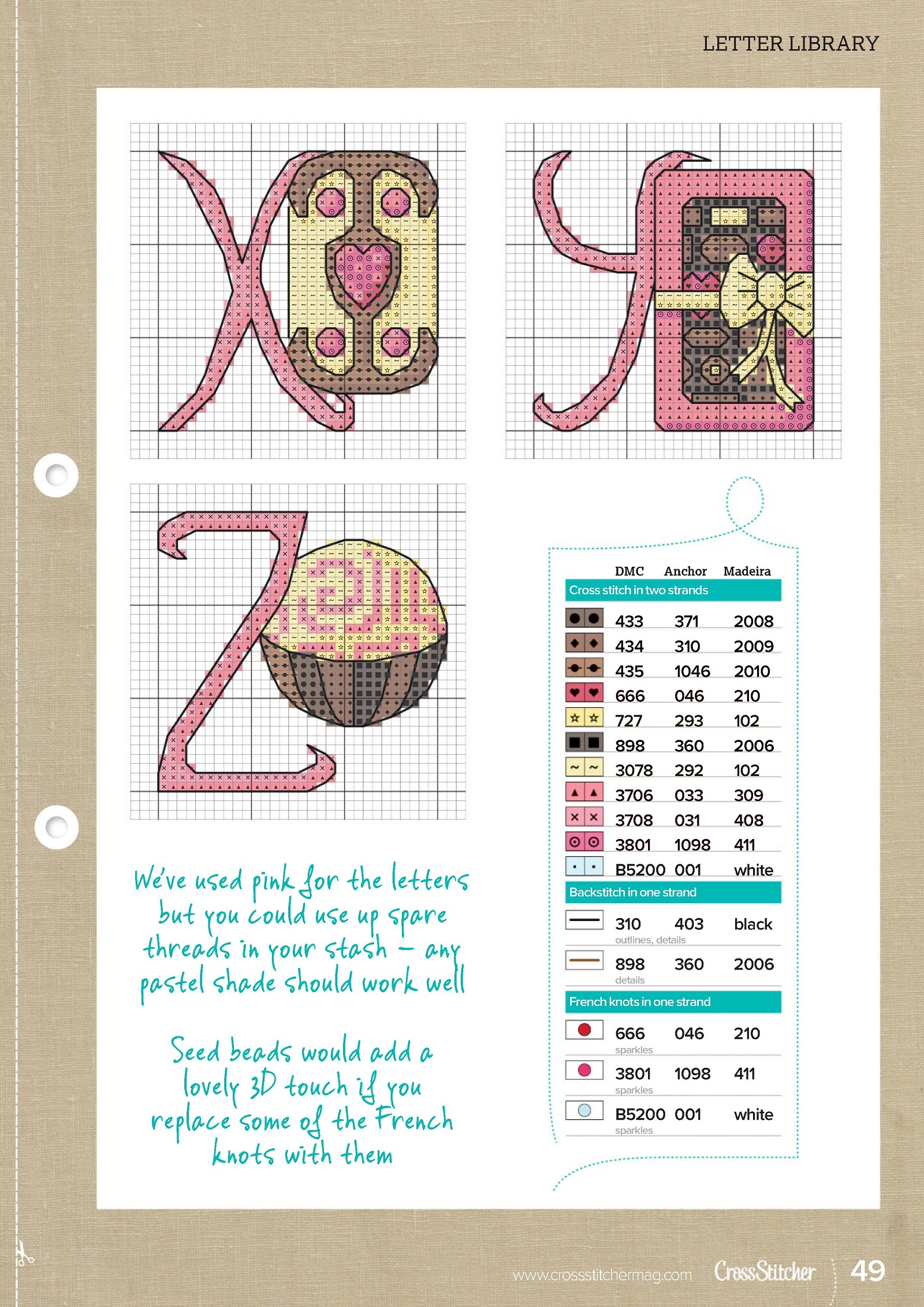 LETTER LIBRARY

We've used pink for the letters but you could use up spare threads in your stash – any pastel shade should work well

Seed beads would add a lovely 3D touch if you replace some of the French knots with them

| | DMC | Anchor | Madeira |
|---|---|---|---|
| Cross stitch in two strands | | | |
| | 433 | 371 | 2008 |
| | 434 | 310 | 2009 |
| | 435 | 1046 | 2010 |
| | 666 | 046 | 210 |
| | 727 | 293 | 102 |
| | 898 | 360 | 2006 |
| | 3078 | 292 | 102 |
| | 3706 | 033 | 309 |
| | 3708 | 031 | 408 |
| | 3801 | 1098 | 411 |
| | B5200 | 001 | white |
| Backstitch in one strand | | | |
| | 310 outlines, details | 403 | black |
| | 898 details | 360 | 2006 |
| French knots in one strand | | | |
| | 666 sparkles | 046 | 210 |
| | 3801 sparkles | 1098 | 411 |
| | B5200 sparkles | 001 | white |

www.crossstitchermag.com CrossStitcher 49