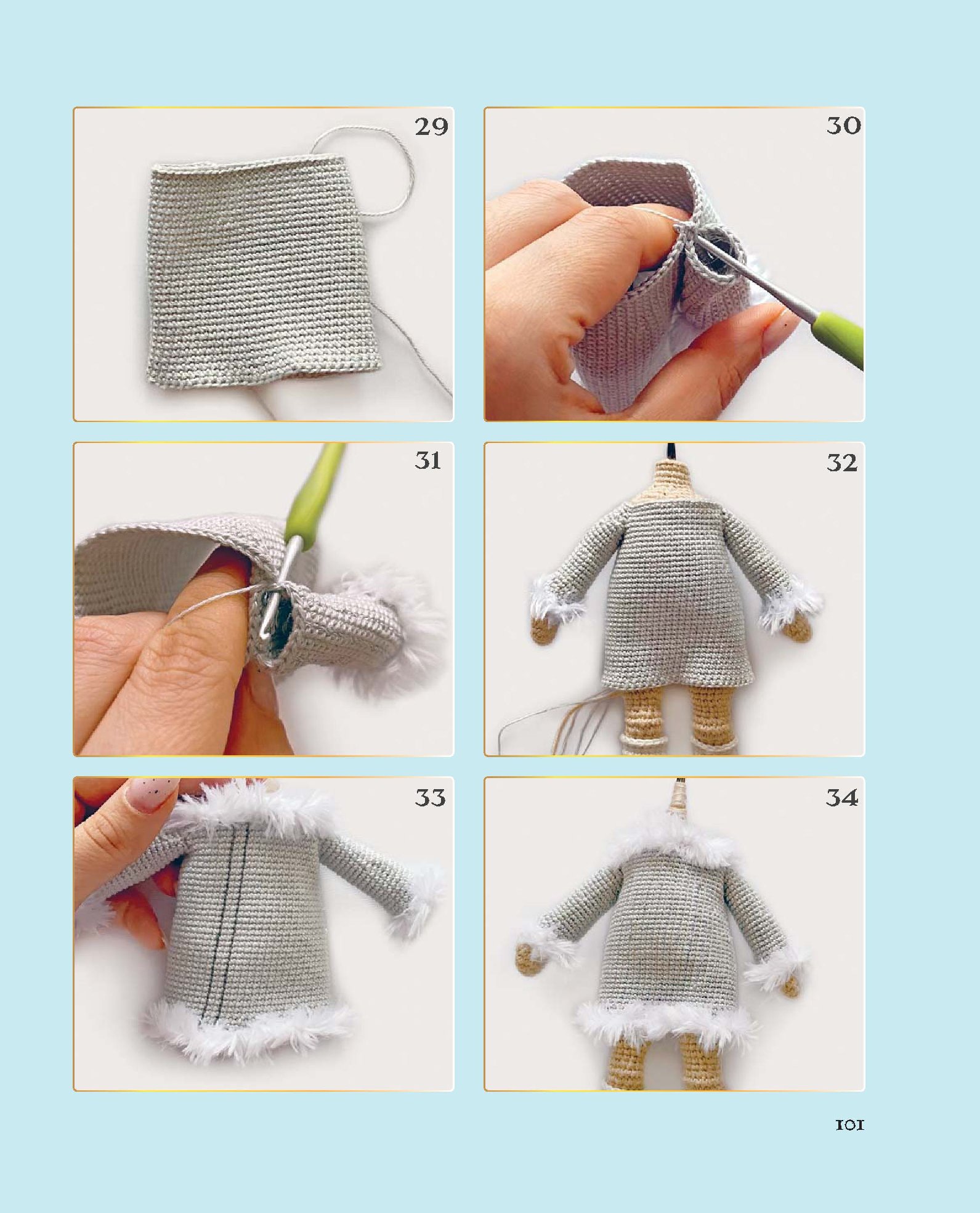 29

30

31

32

33

34

101