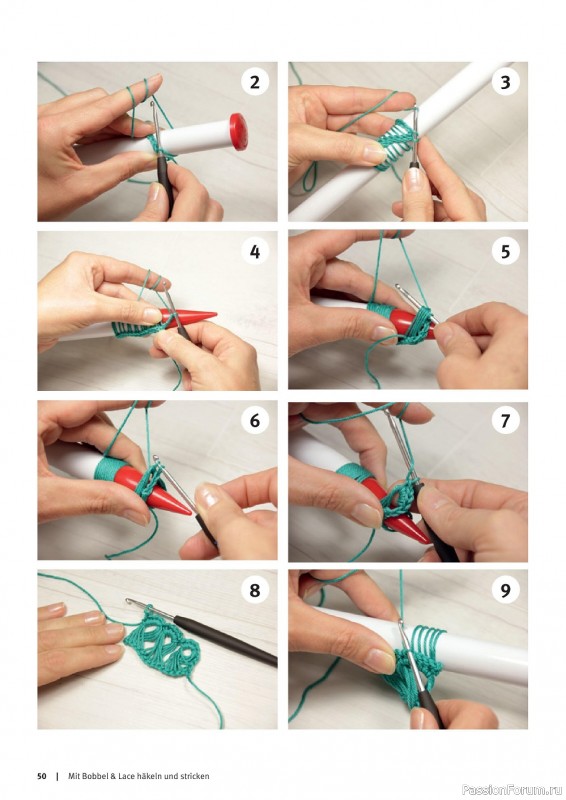 2

3

4

5

6

7

8

9

50 | Mit Bobbel & Lace häkeln und stricken

PassionForum.ru