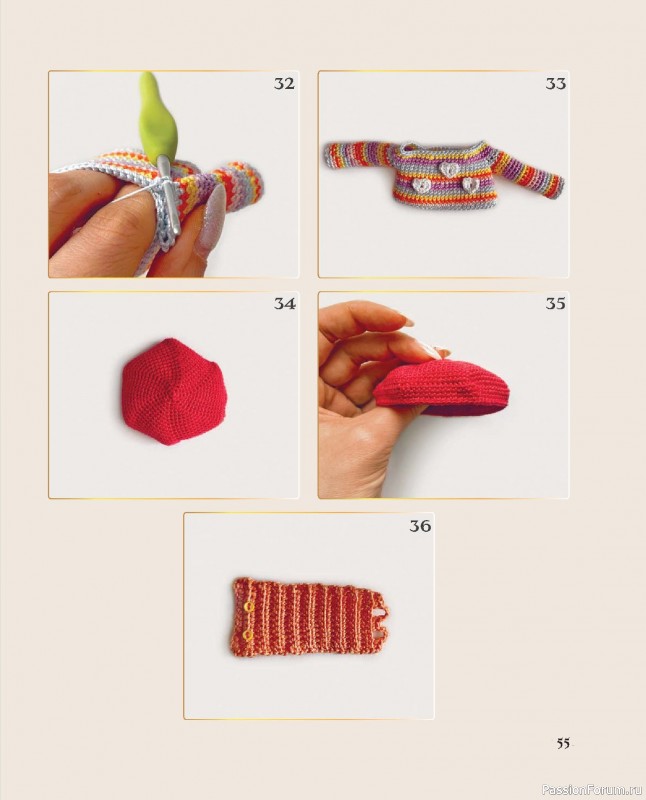 32

33

34

35

36

55

PassionForum.ru