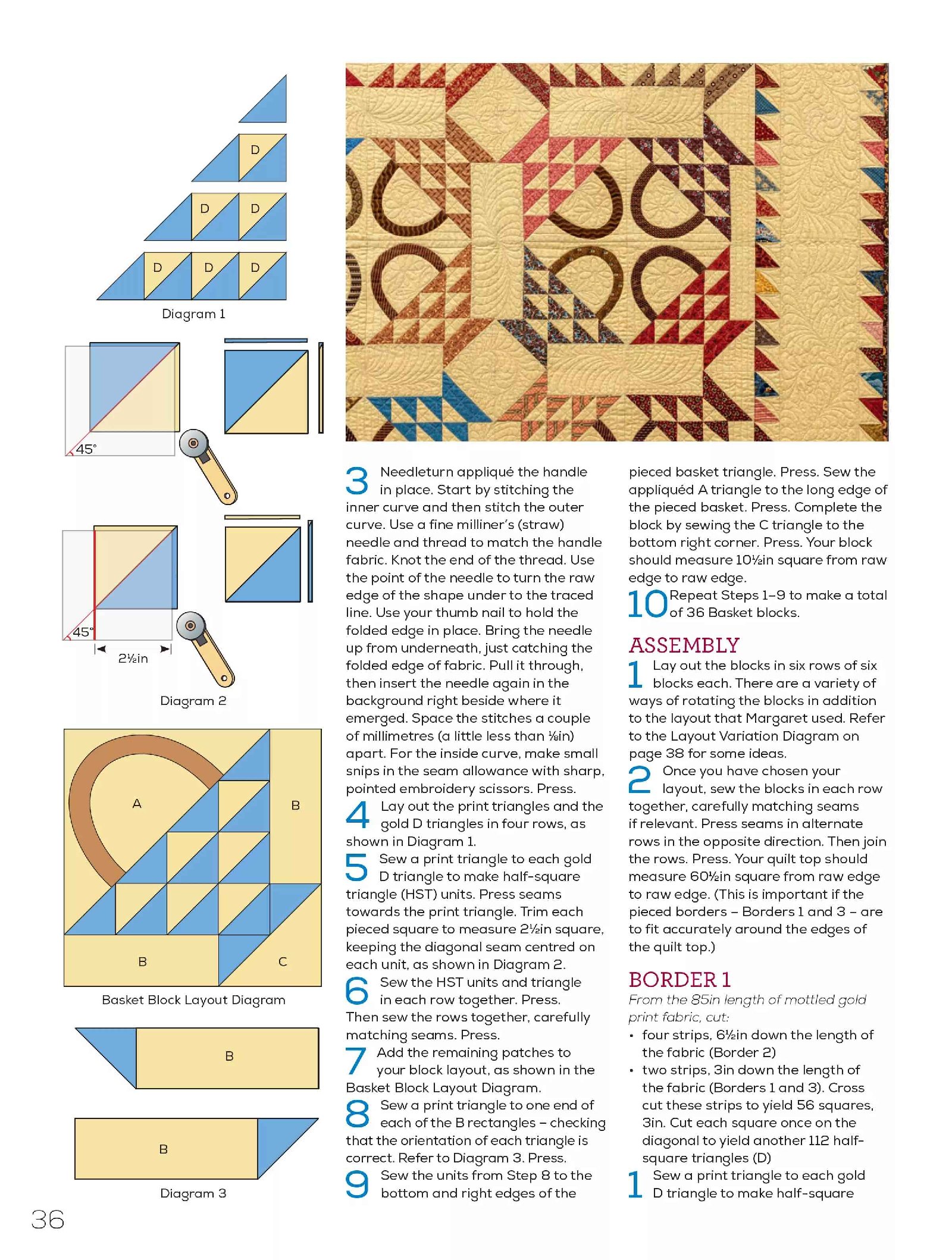 D

D D

D D D

Diagram 1

45°

45°

2½in

Diagram 2

A

B

B

C

Basket Block Layout Diagram

B

B

Diagram 3

36

3 Needleturn appliqué the handle in place. Start by stitching the inner curve and then stitch the outer curve. Use a fine milliner's (straw) needle and thread to match the handle fabric. Knot the end of the thread. Use the point of the needle to turn the raw edge of the shape under to the traced line. Use your thumb nail to hold the folded edge in place. Bring the needle up from underneath, just catching the folded edge of fabric. Pull it through, then insert the needle again in the background right beside where it emerged. Space the stitches a couple of millimetres (a little less than ⅛in) apart. For the inside curve, make small snips in the seam allowance with sharp, pointed embroidery scissors. Press.

4 Lay out the print triangles and the gold D triangles in four rows, as shown in Diagram 1.

5 Sew a print triangle to each gold D triangle to make half-square triangle (HST) units. Press seams towards the print triangle. Trim each pieced square to measure 2½in square, keeping the diagonal seam centred on each unit, as shown in Diagram 2.

6 Sew the HST units and triangle in each row together. Press. Then sew the rows together, carefully matching seams. Press.

7 Add the remaining patches to your block layout, as shown in the Basket Block Layout Diagram.

8 Sew a print triangle to one end of each of the B rectangles – checking that the orientation of each triangle is correct. Refer to Diagram 3. Press.

9 Sew the units from Step 8 to the bottom and right edges of the pieced basket triangle. Press. Sew the appliquéd A triangle to the long edge of the pieced basket. Press. Complete the block by sewing the C triangle to the bottom right corner. Press. Your block should measure 10½in square from raw edge to raw edge.

10 Repeat Steps 1–9 to make a total of 36 Basket blocks.

ASSEMBLY

1 Lay out the blocks in six rows of six blocks each. There are a variety of ways of rotating the blocks in addition to the layout that Margaret used. Refer to the Layout Variation Diagram on page 38 for some ideas.

2 Once you have chosen your layout, sew the blocks in each row together, carefully matching seams if relevant. Press seams in alternate rows in the opposite direction. Then join the rows. Press. Your quilt top should measure 60½in square from raw edge to raw edge. (This is important if the pieced borders – Borders 1 and 3 – are to fit accurately around the edges of the quilt top.)

BORDER 1

From the 85in length of mottled gold print fabric, cut:

• four strips, 6½in down the length of the fabric (Border 2)

• two strips, 3in down the length of the fabric (Borders 1 and 3). Cross cut these strips to yield 56 squares, 3in. Cut each square once on the diagonal to yield another 112 half-square triangles (D)

1 Sew a print triangle to each gold D triangle to make half-square