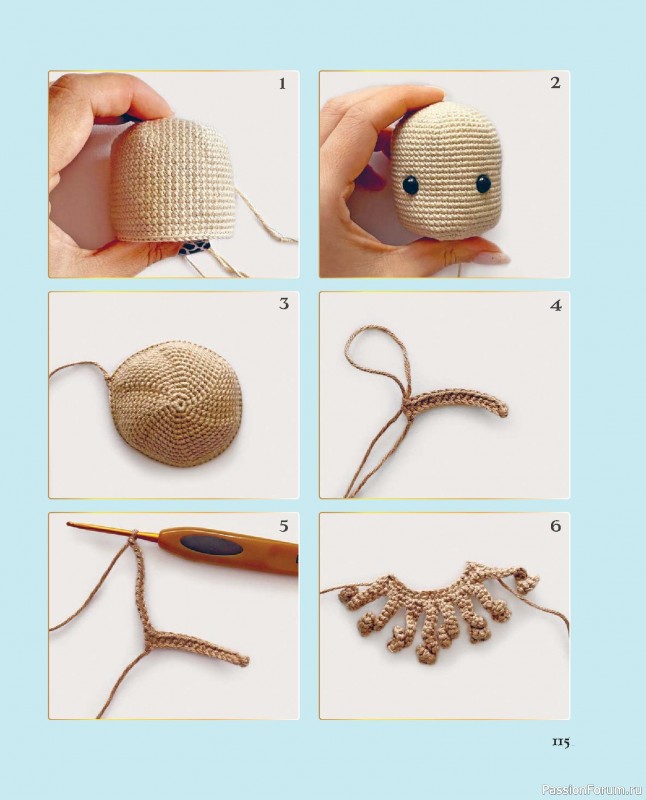 1

2

3

4

5

6

115

PassionForum.ru